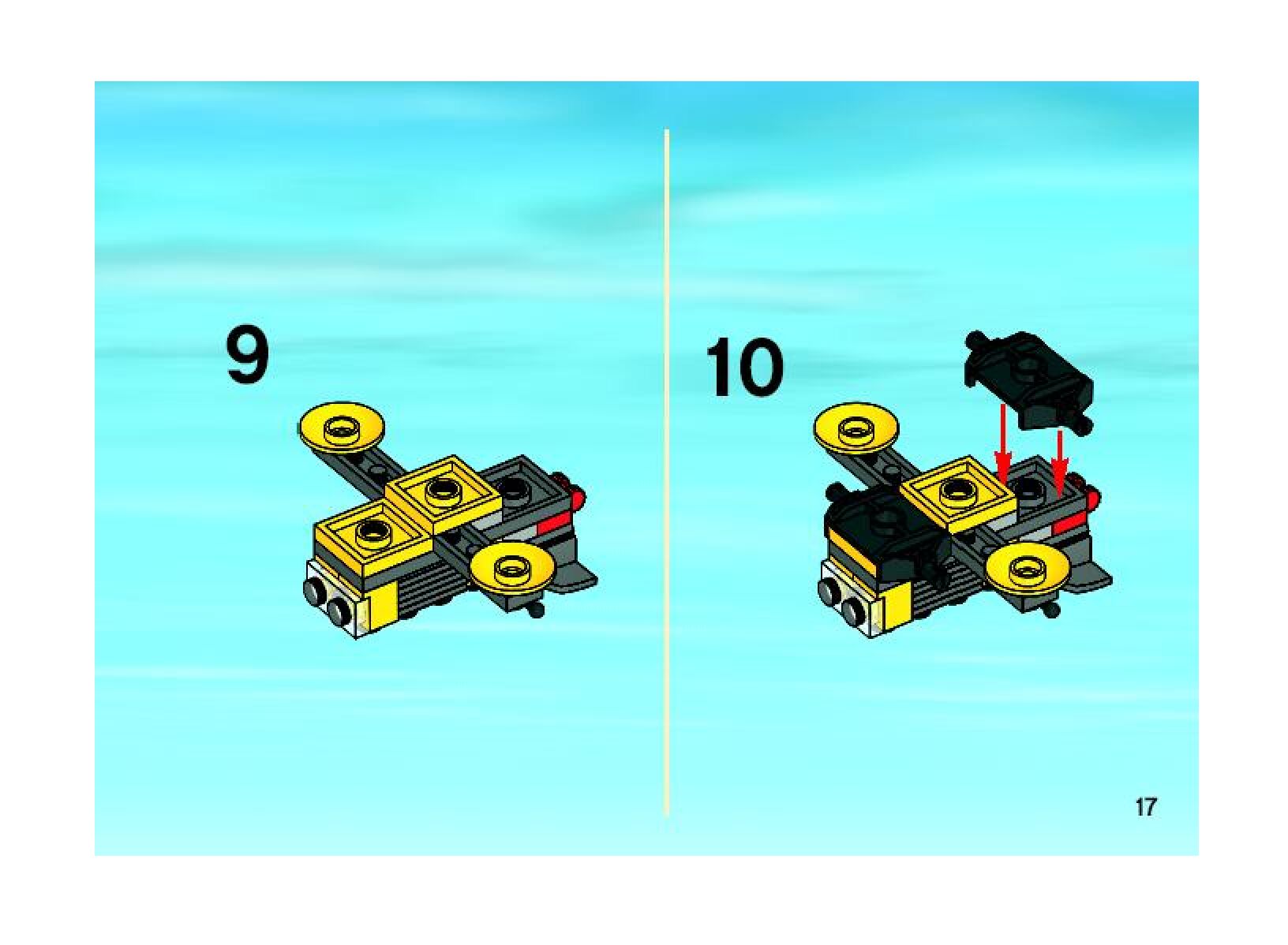 9

10

17