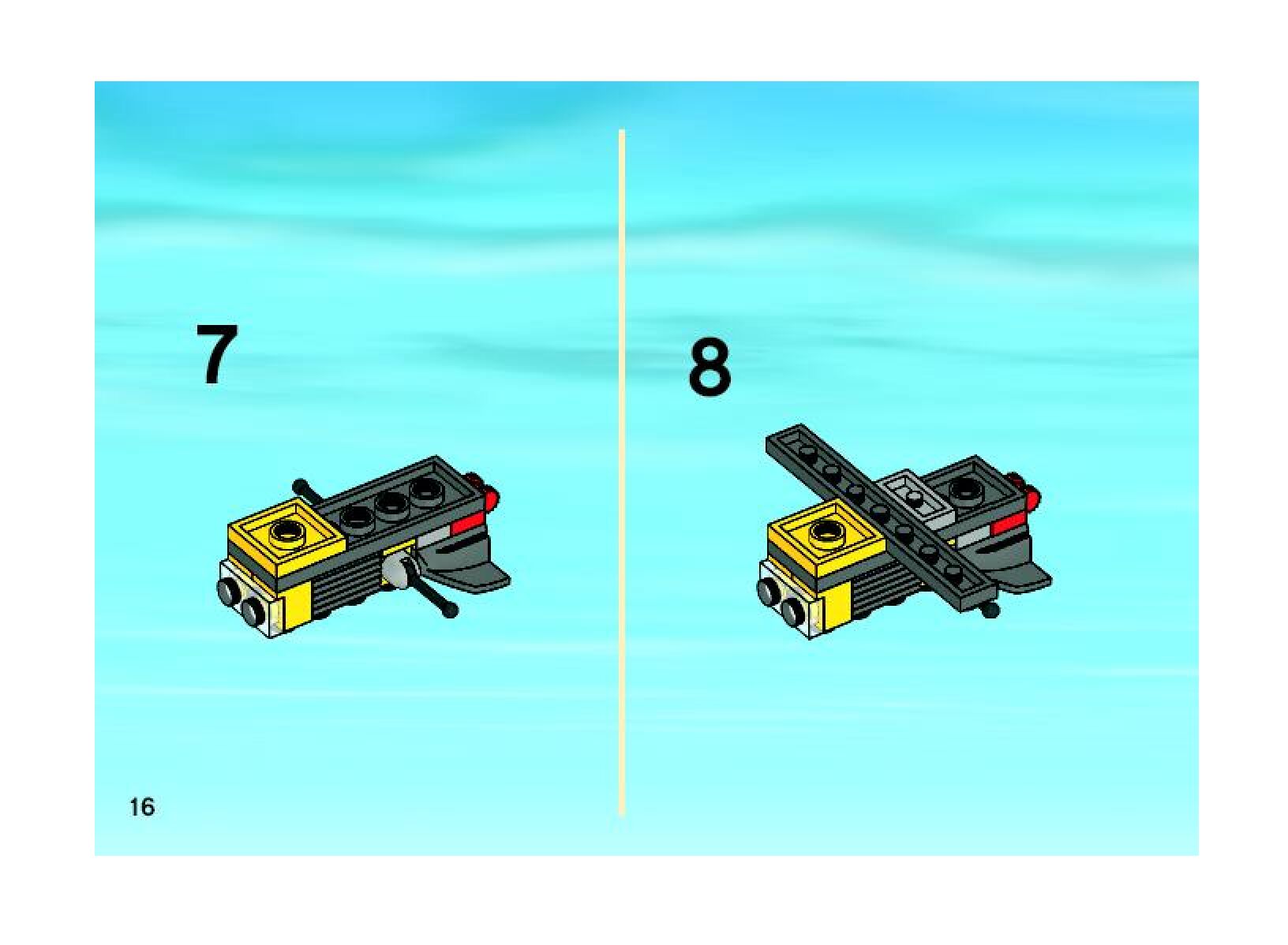 7

8

16