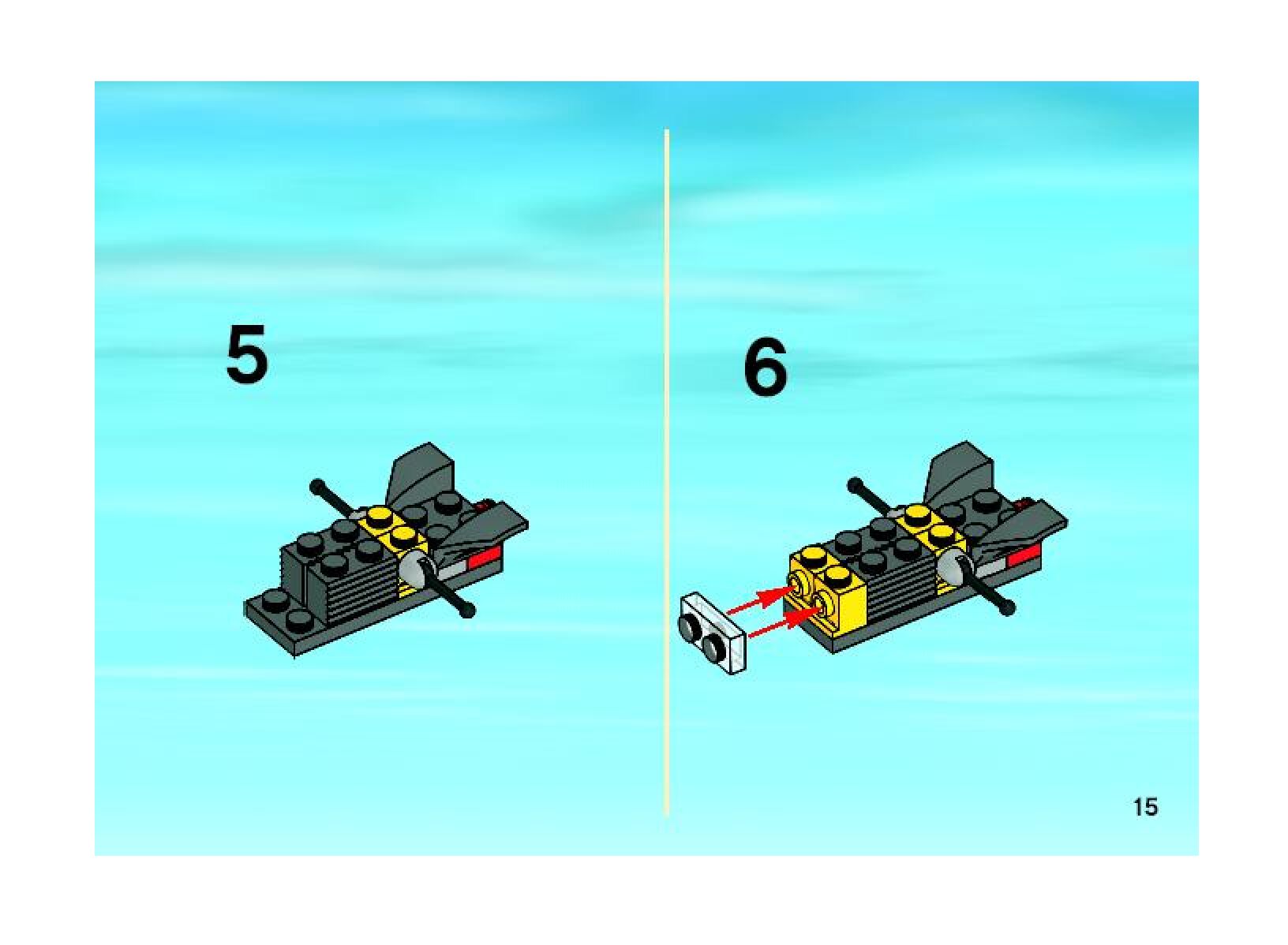 5

6

15