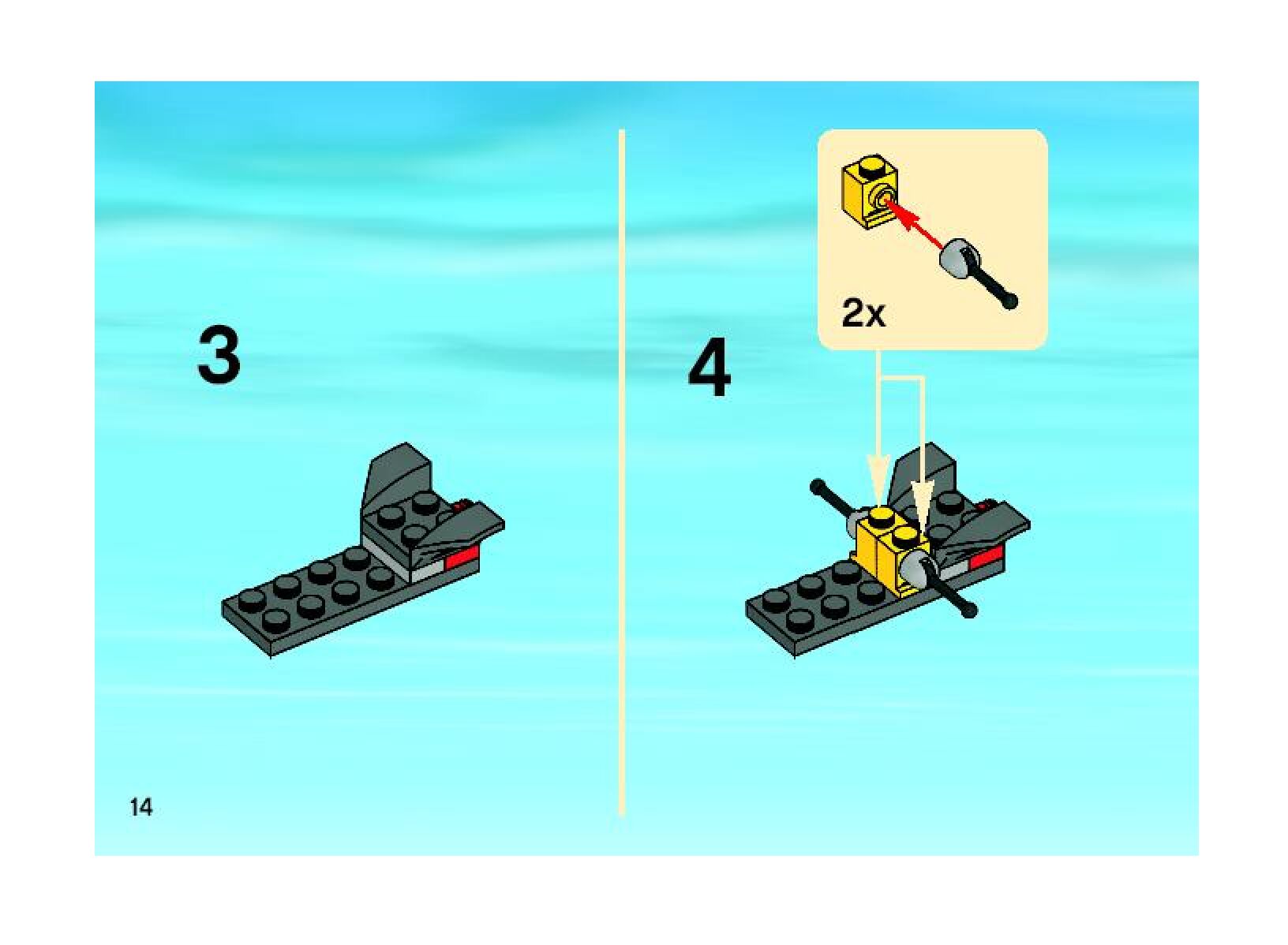 3

4

2x

14