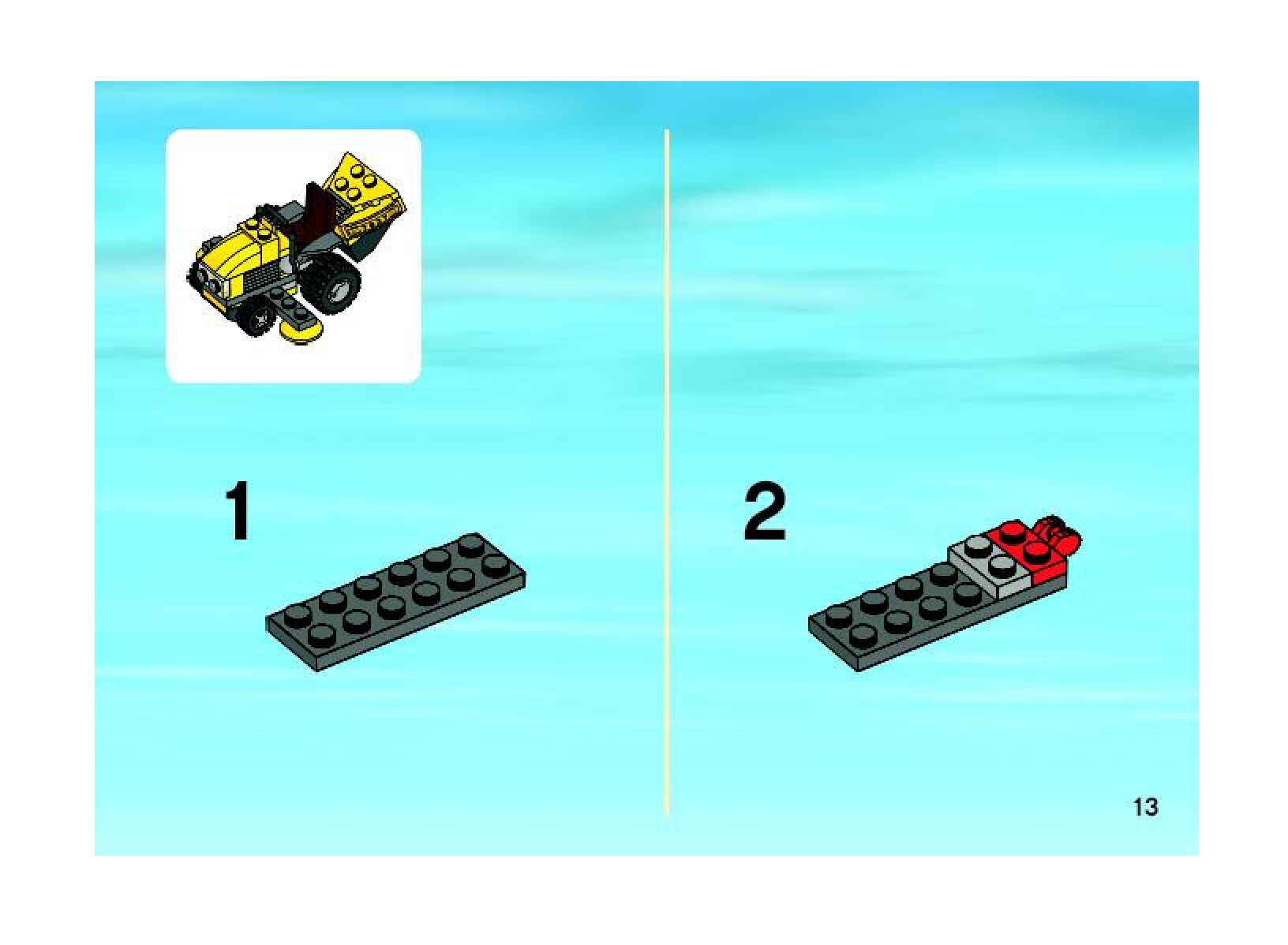 1

2

13