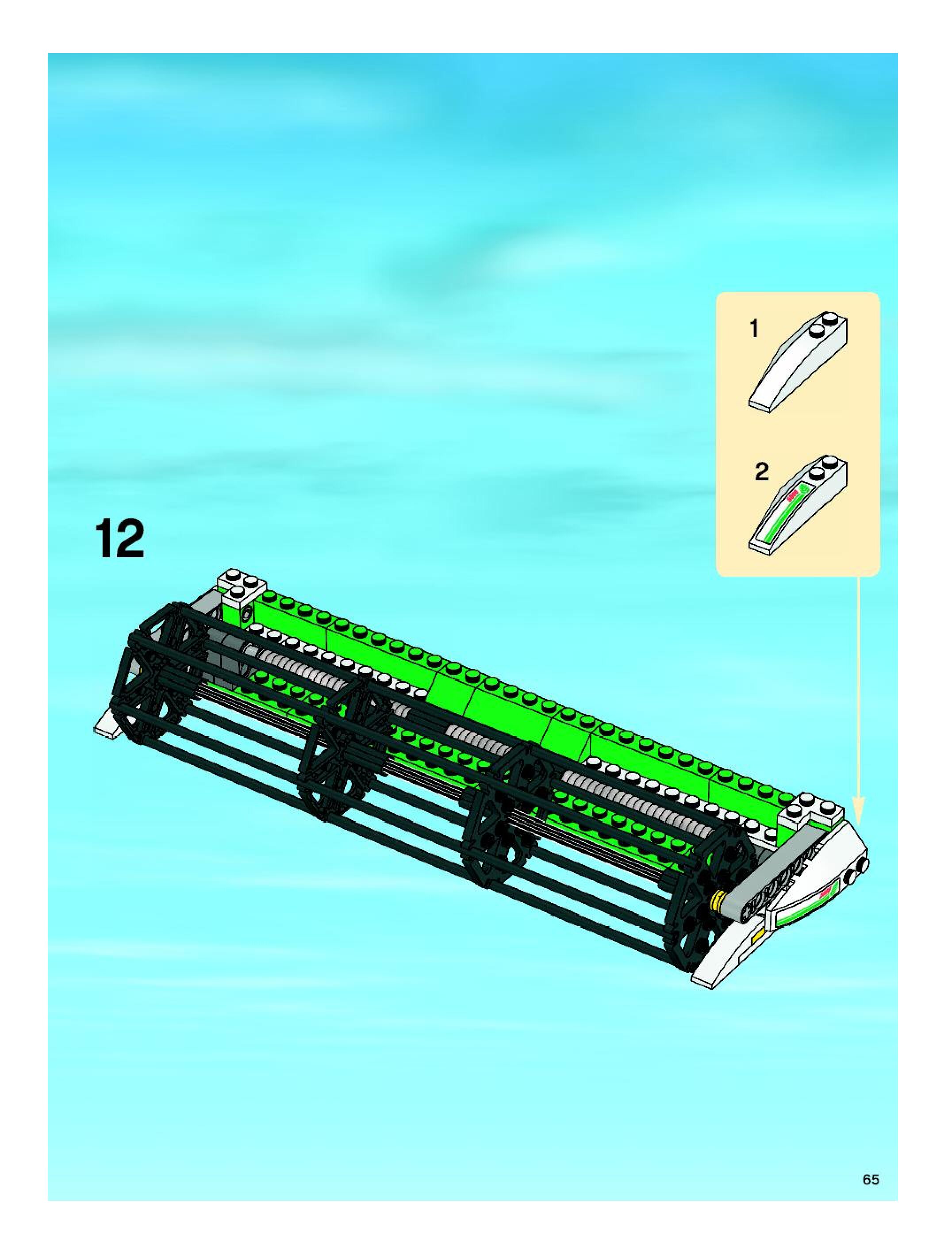 1

2

12

65