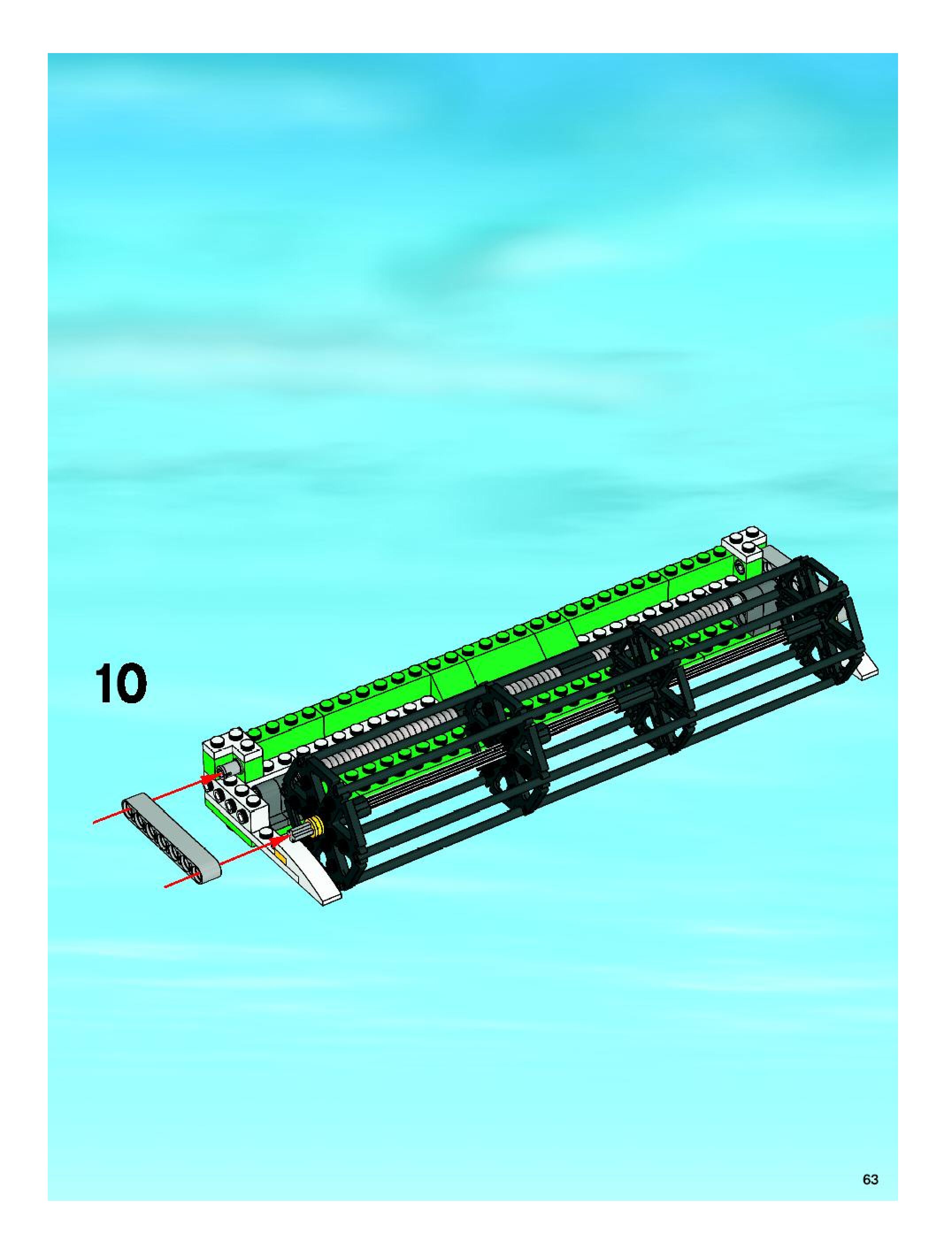 10

63