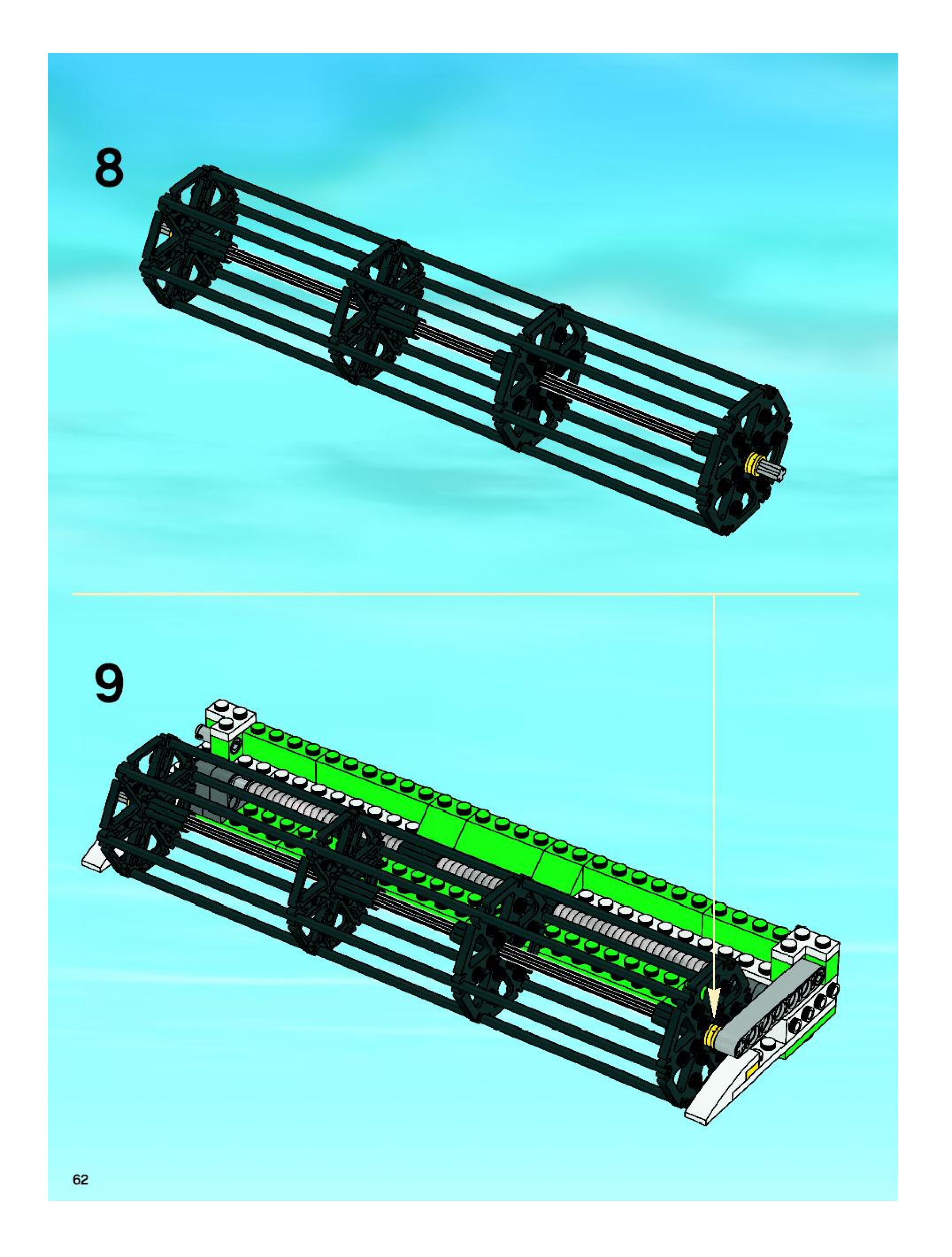 8

9

62