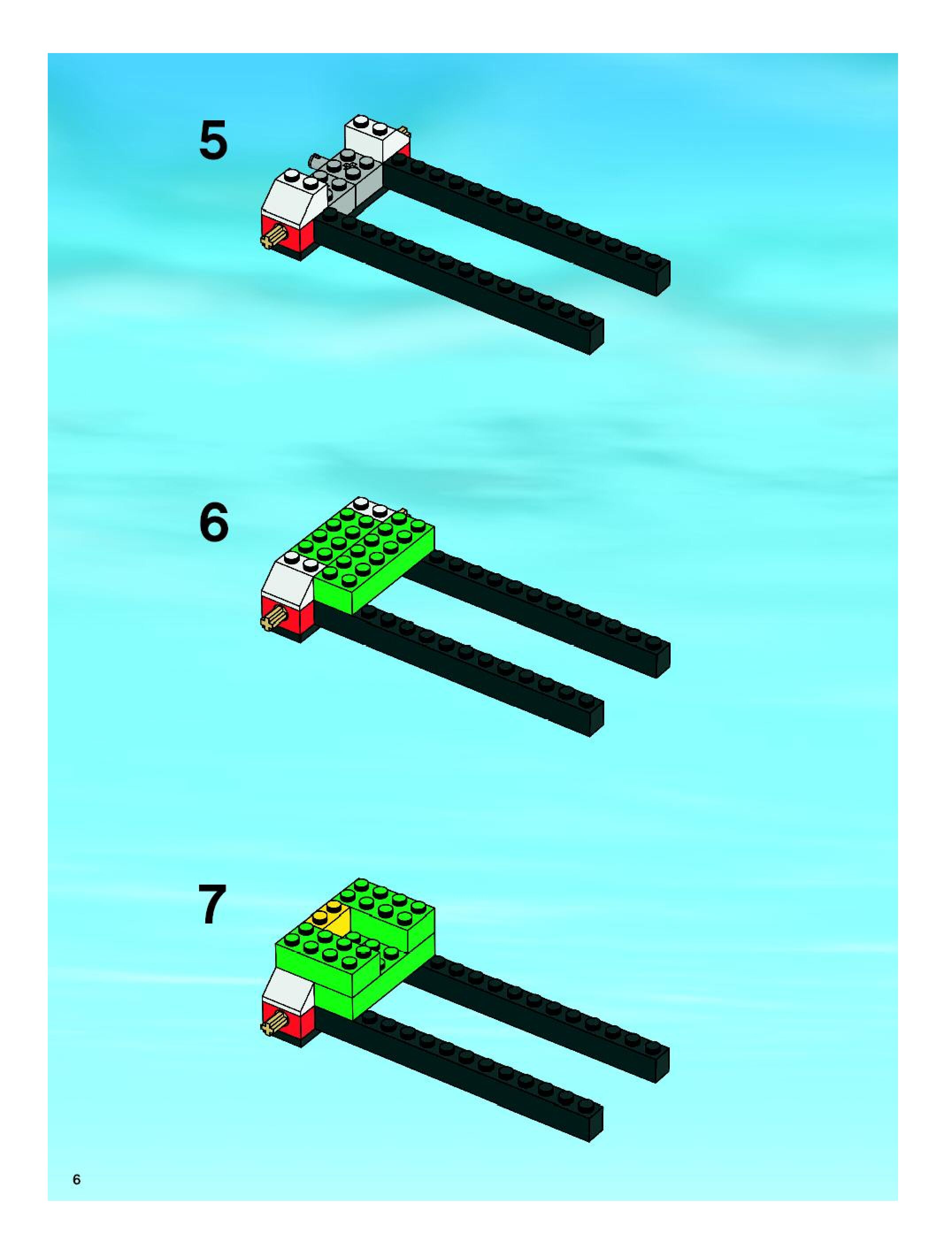 5

6

7

6