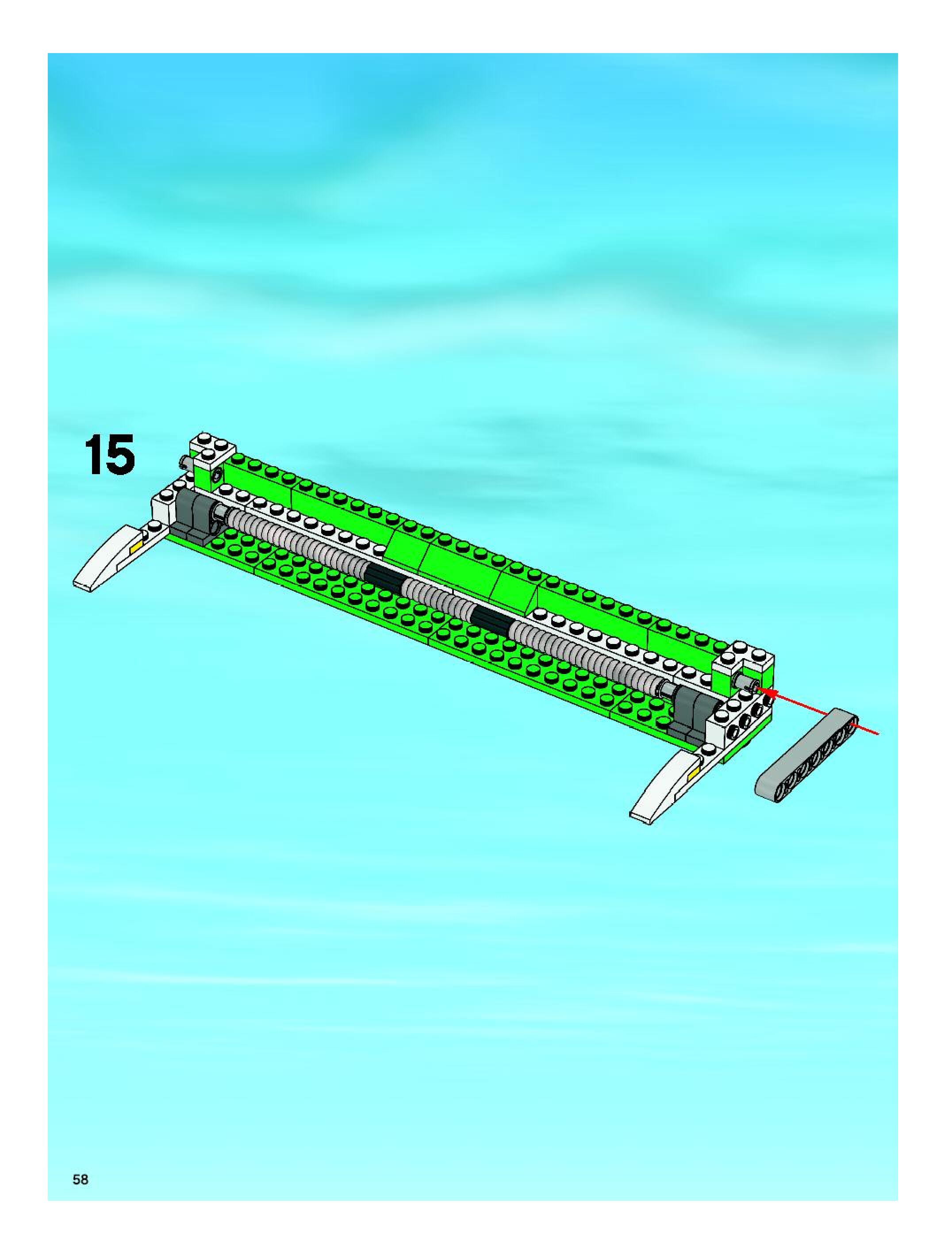 15

58