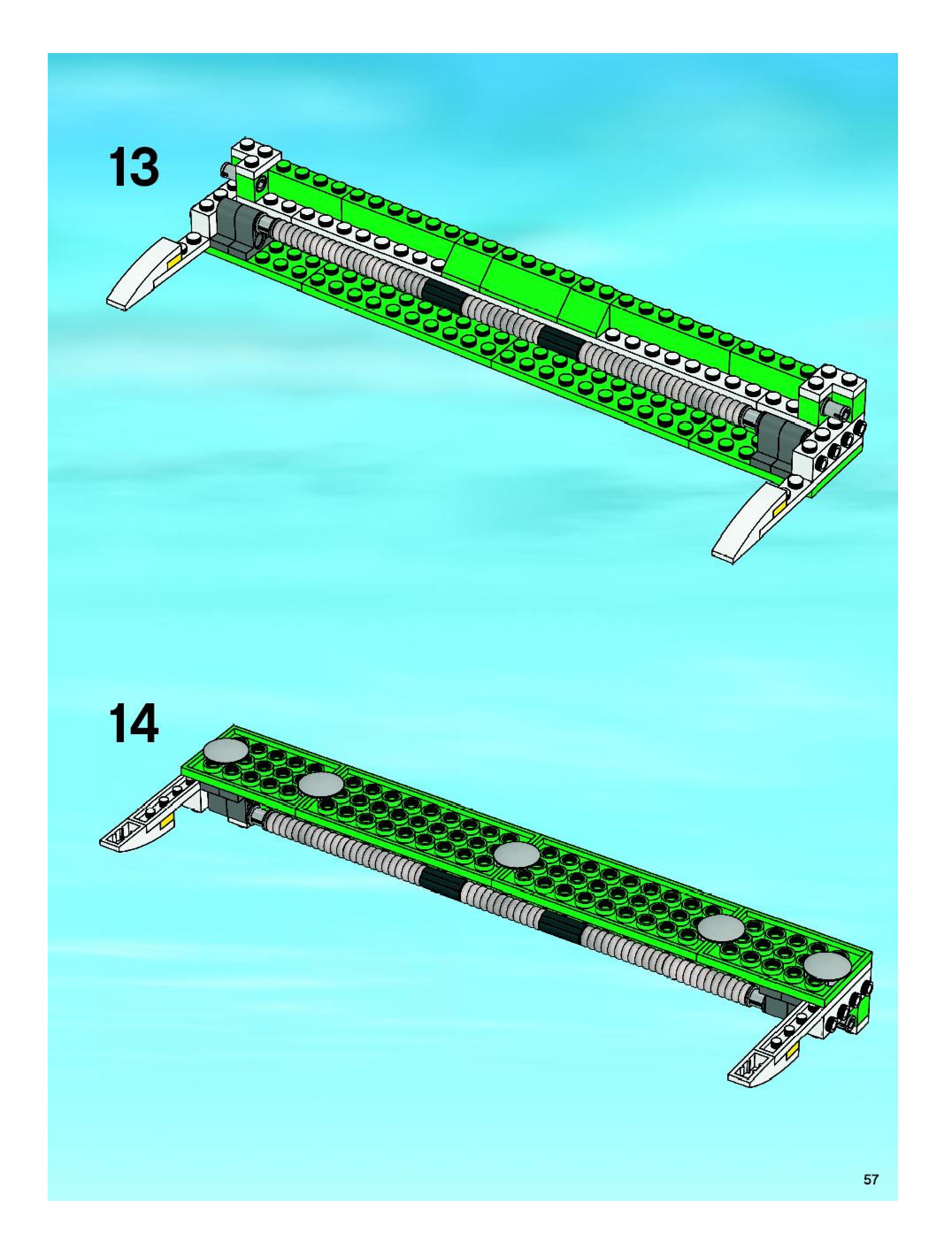 13

14

57