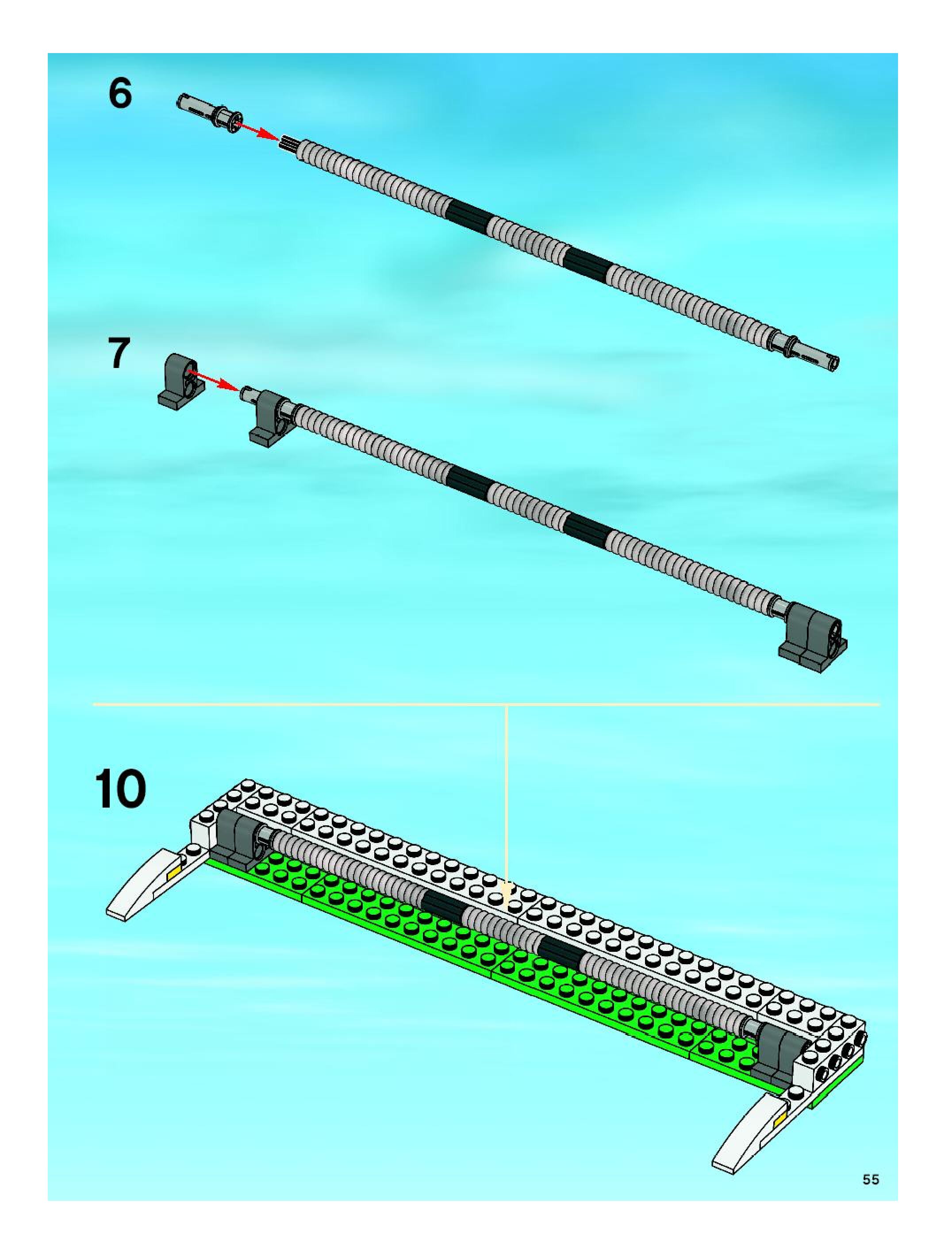 6

7

10

55