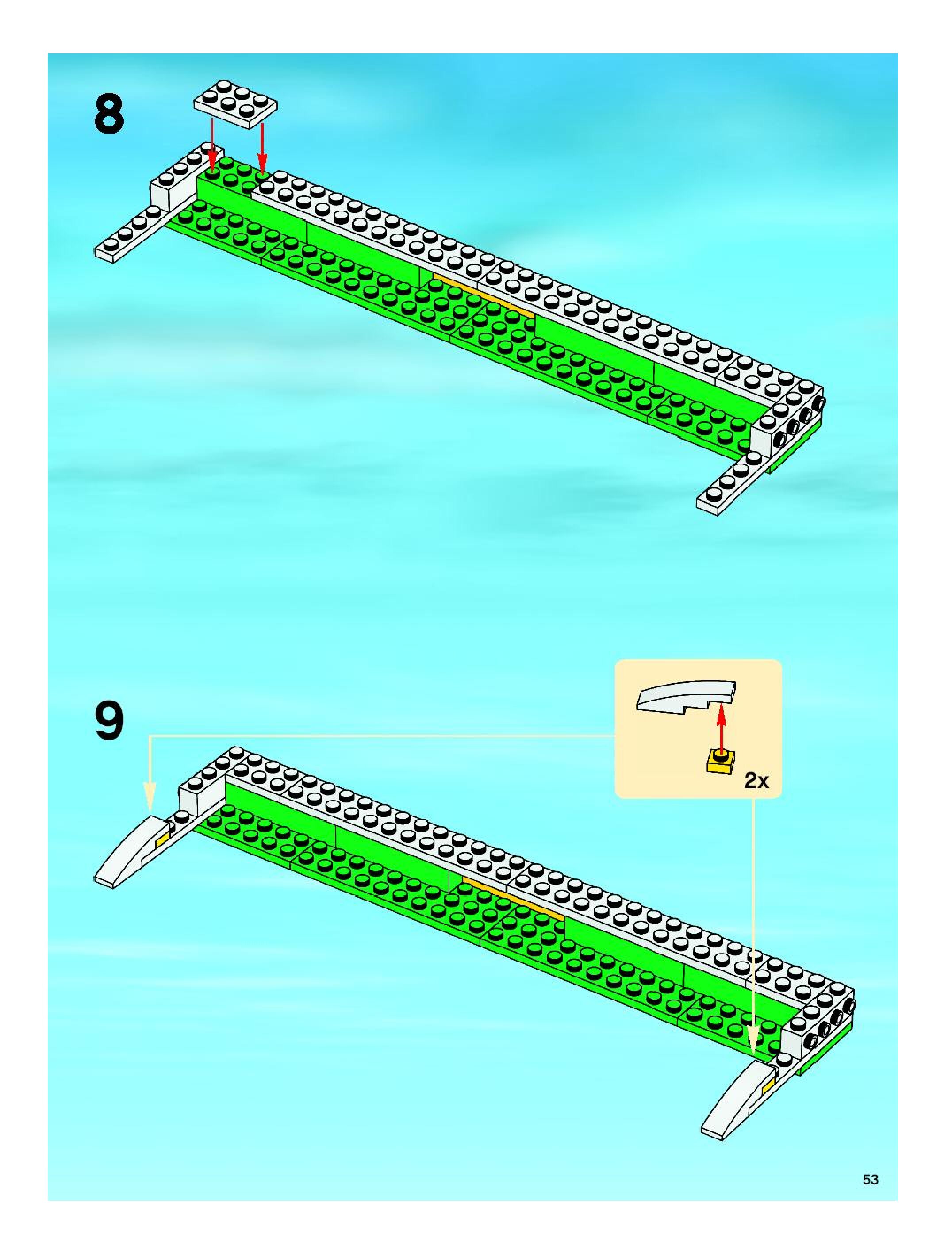 8

9

2x

53