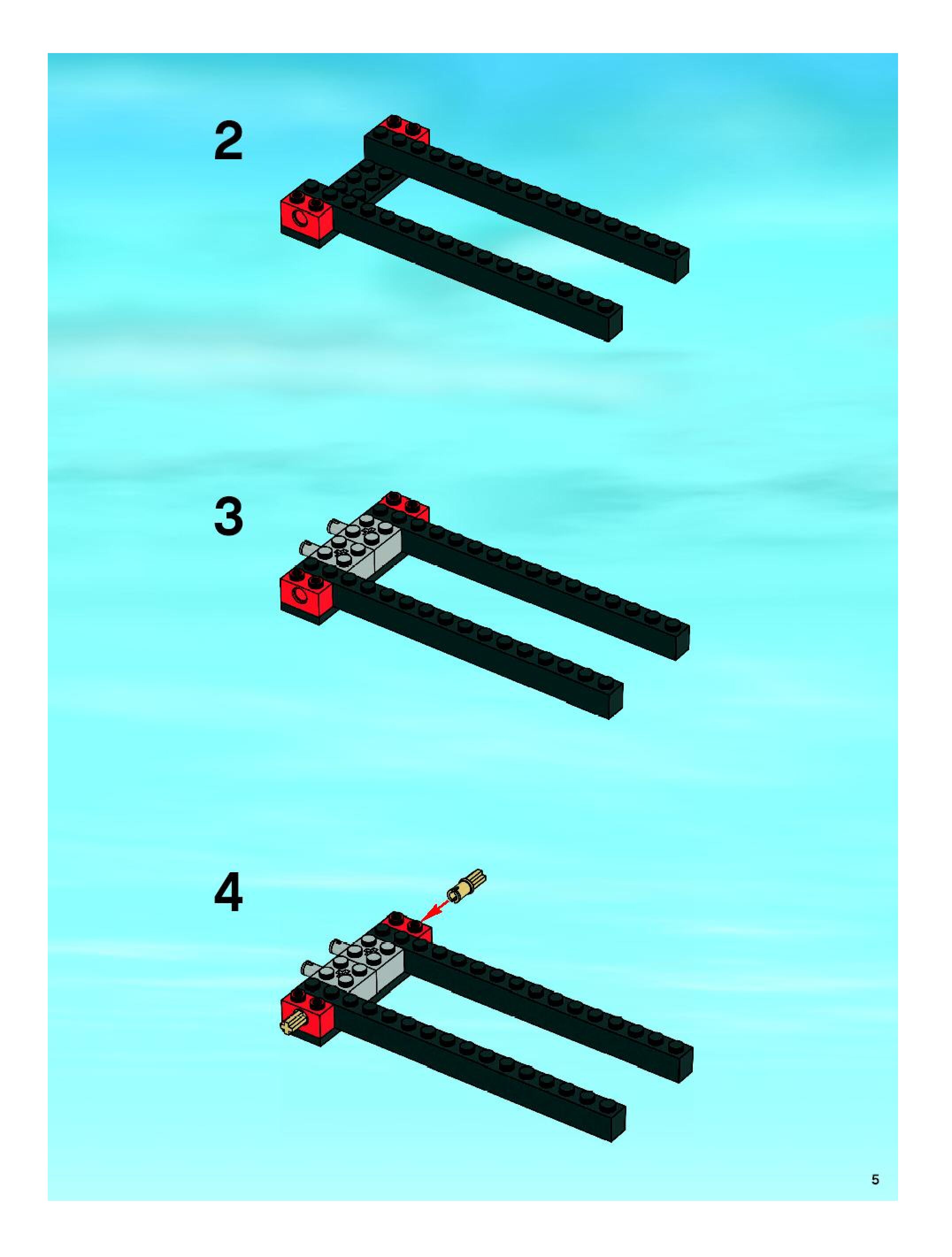 2

3

4

5