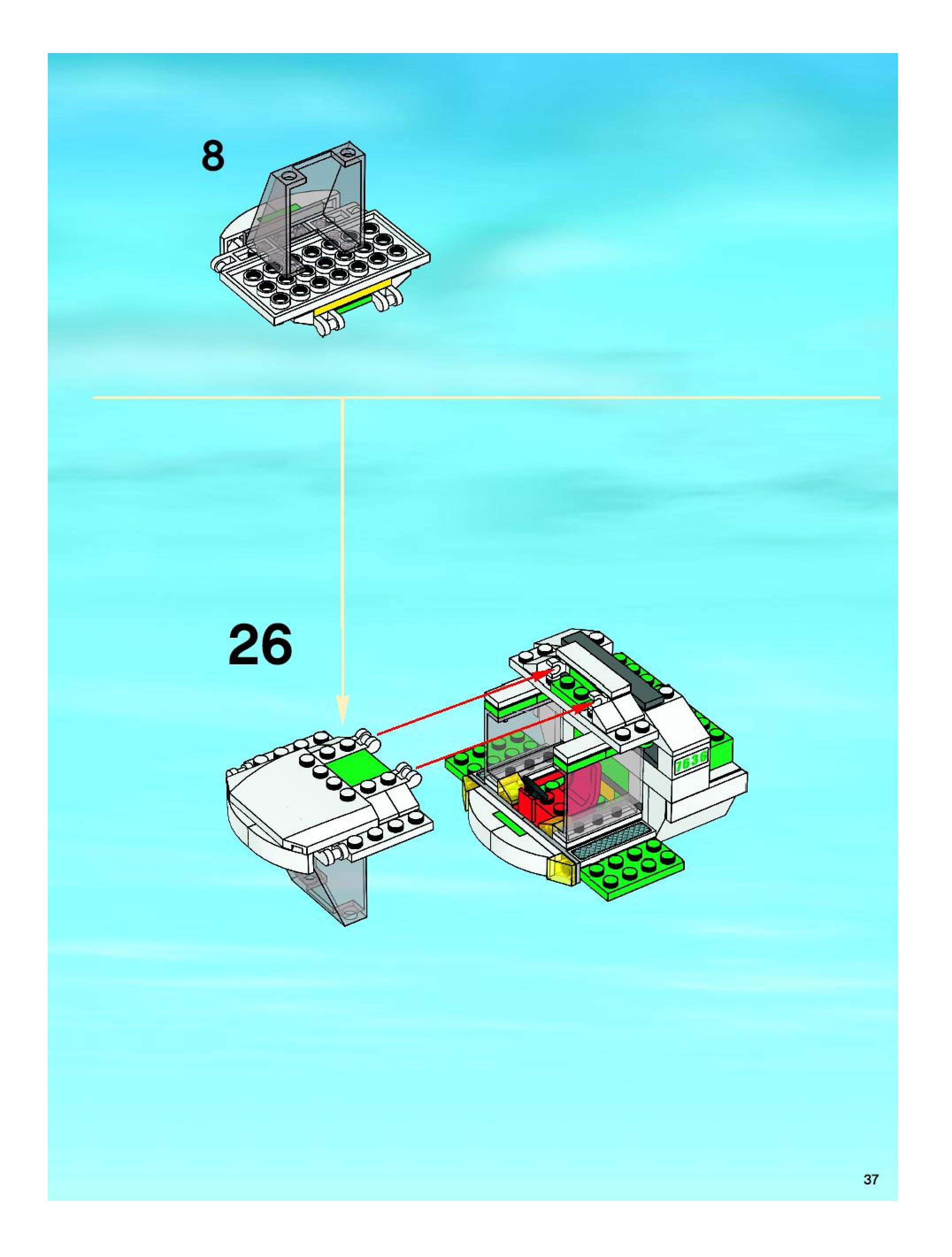 8

26

7636

37