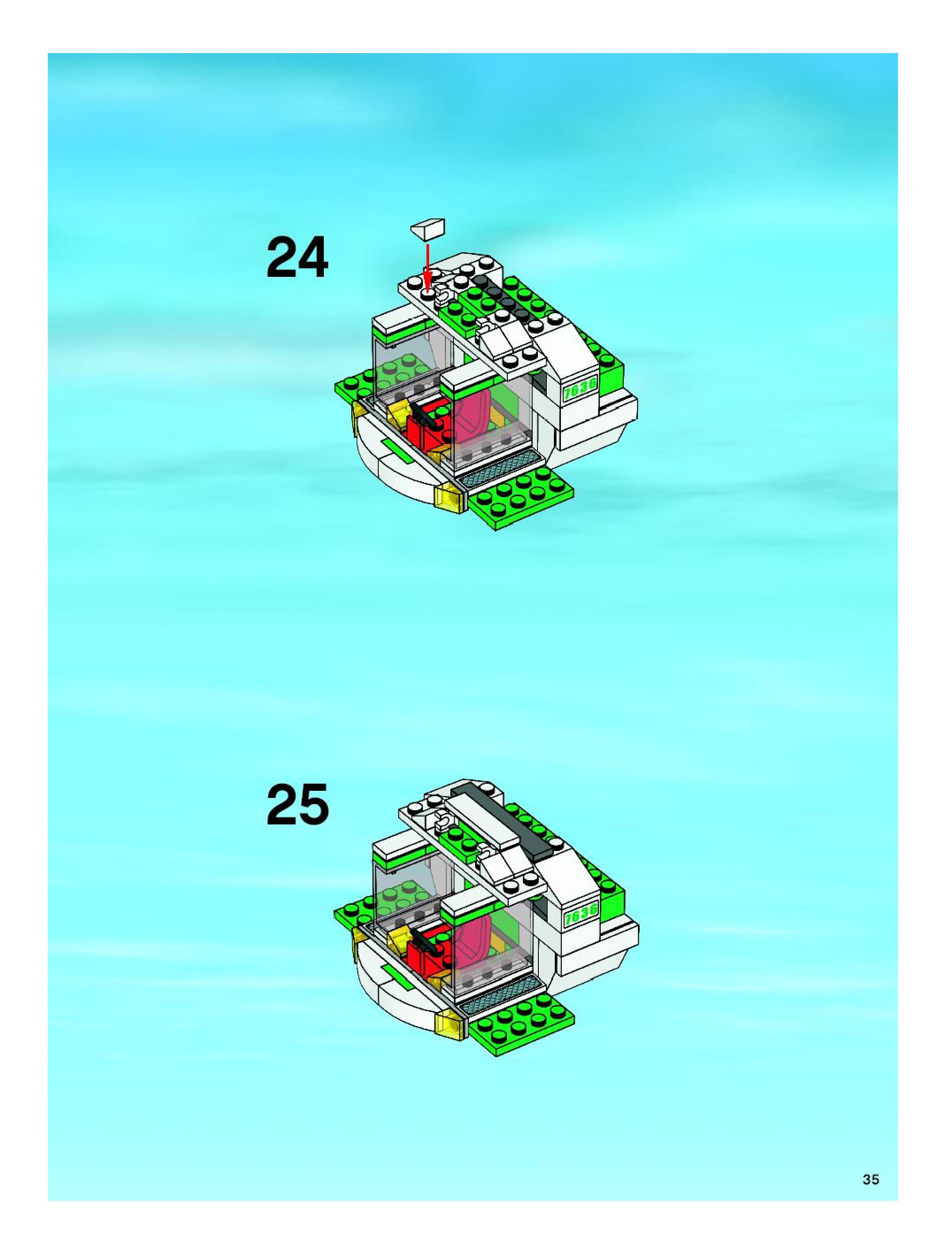 24

7636

25

7636

35