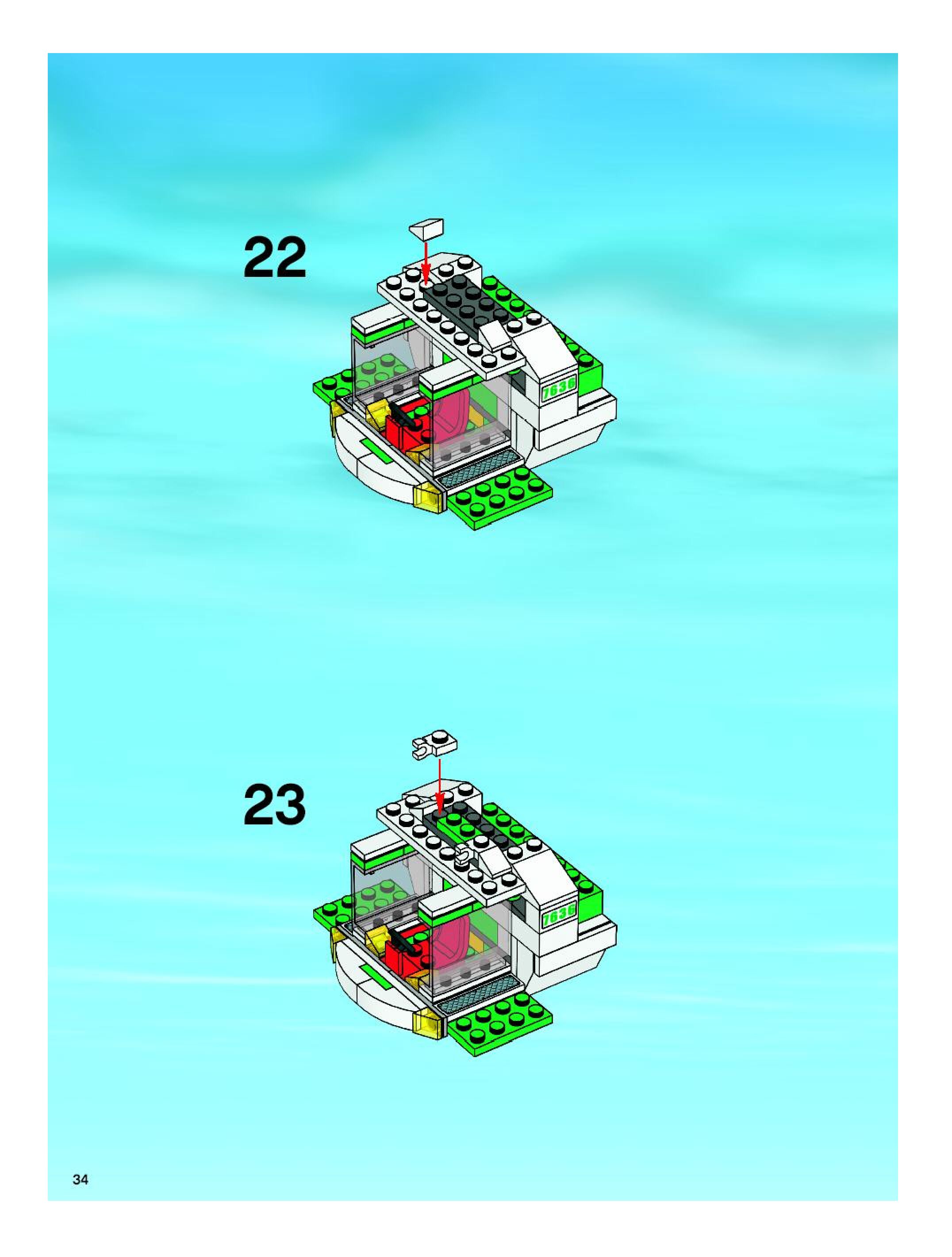 22

7636

23

7636

34