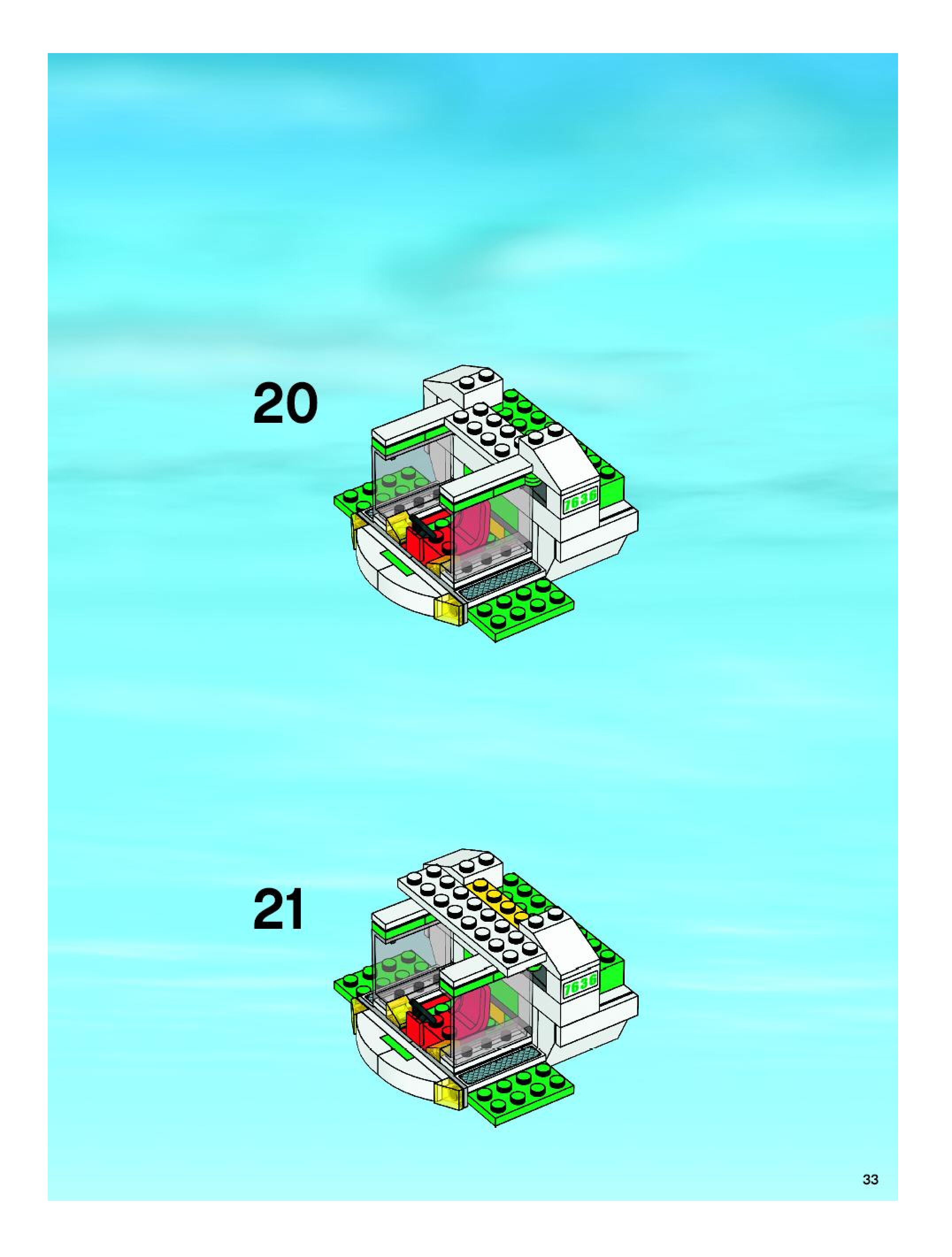 20

7636

21

7636

33