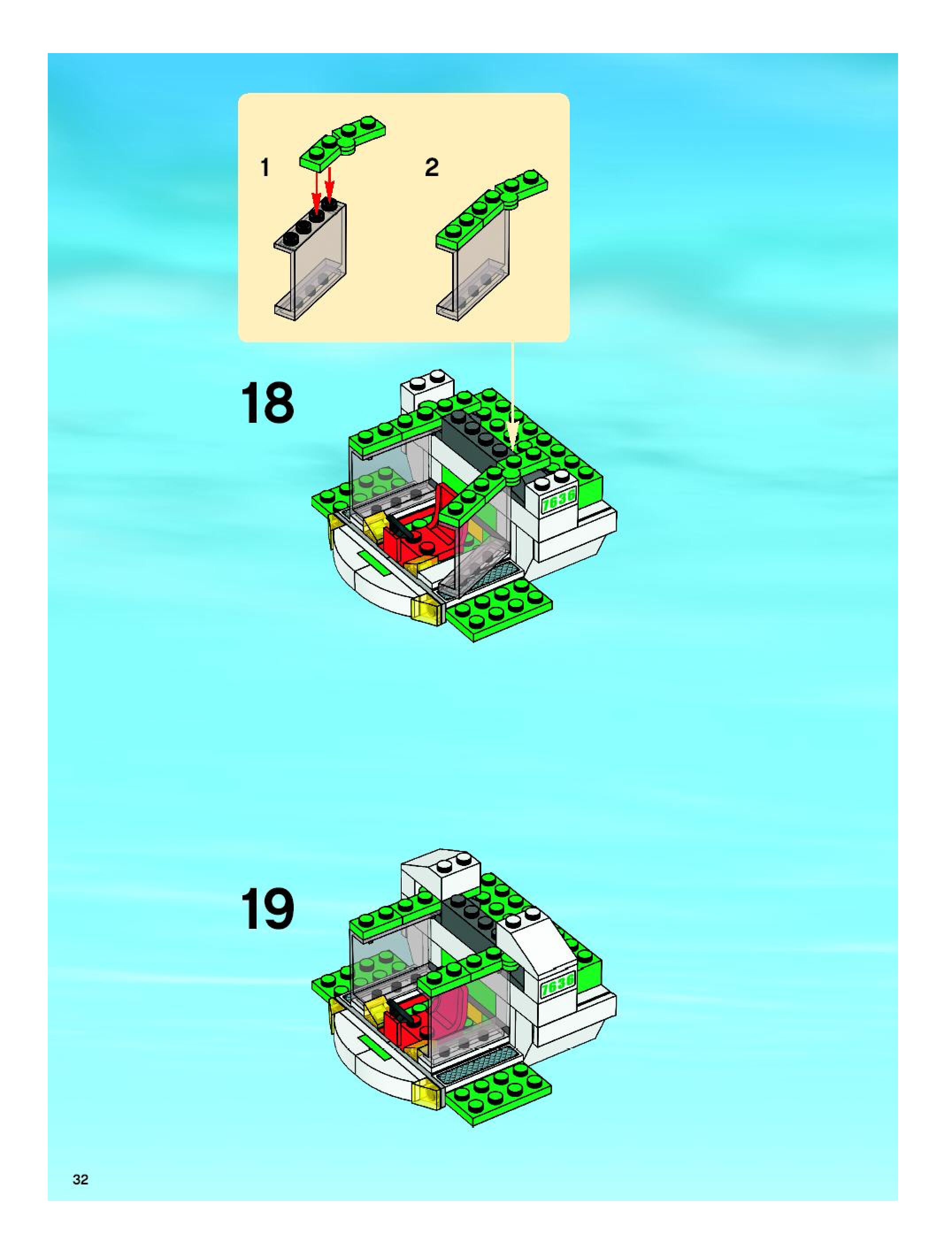 1

2

18

7636

19

7636

32