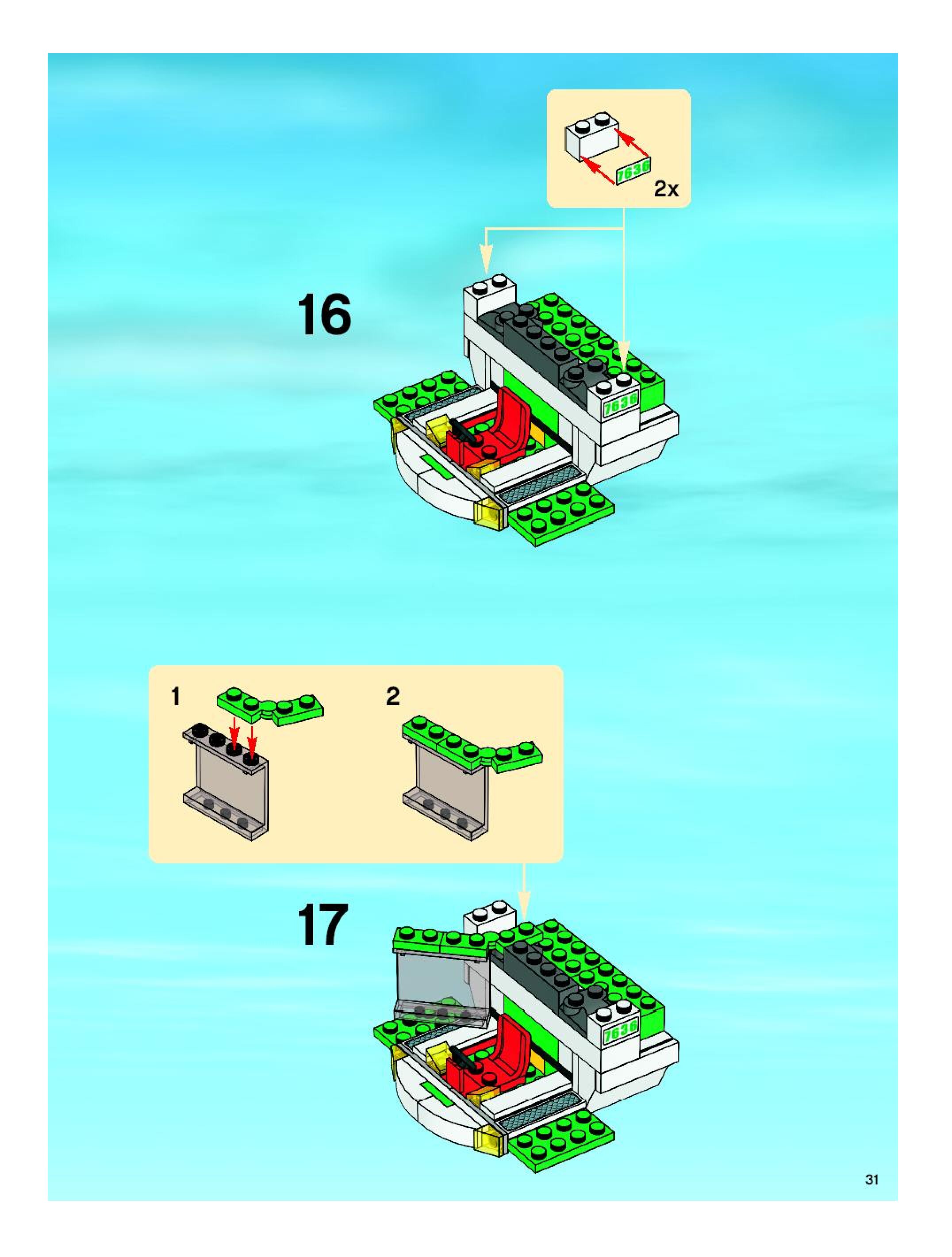 7636
2x

16

7636

1

2

17

7636

31