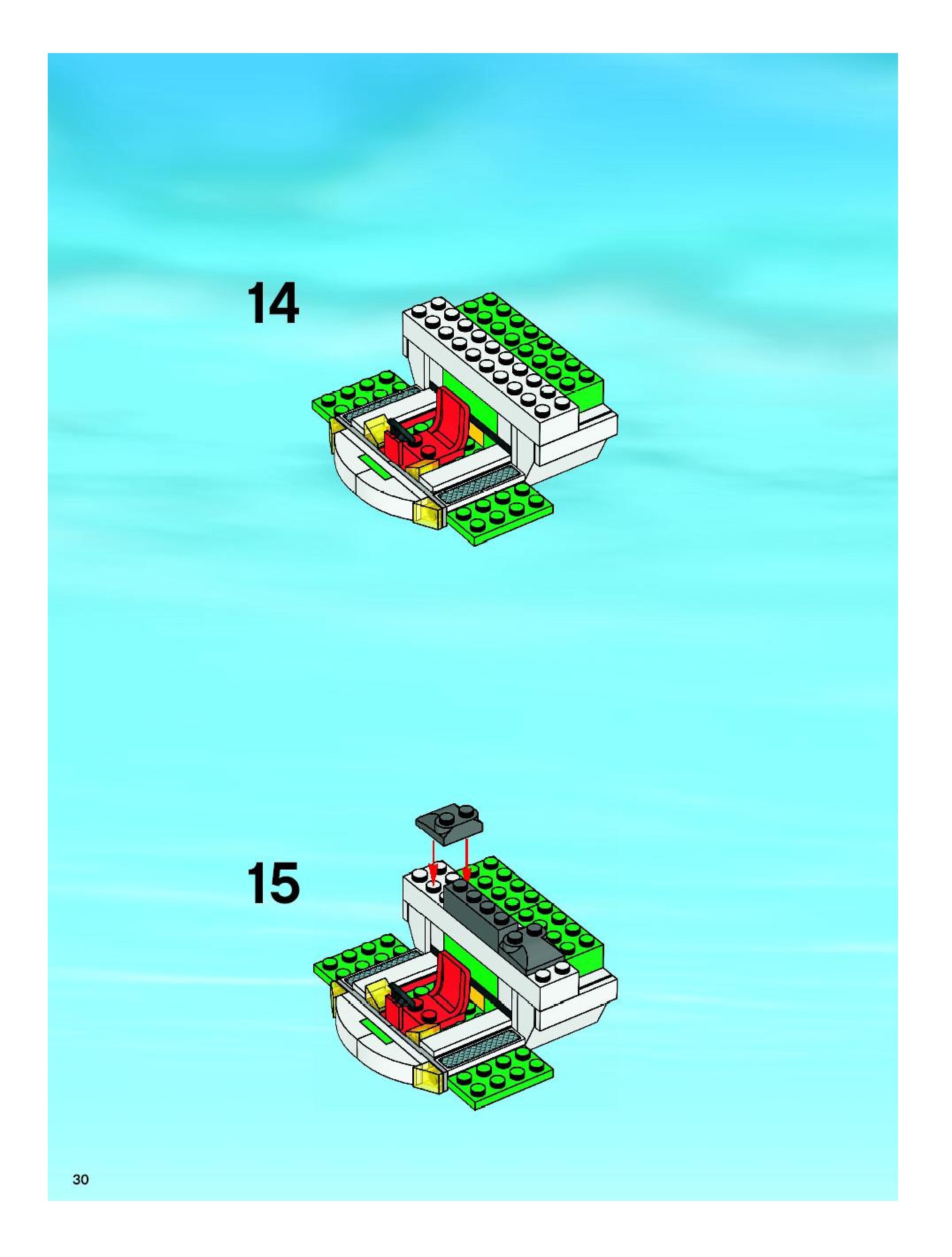 14

15

30