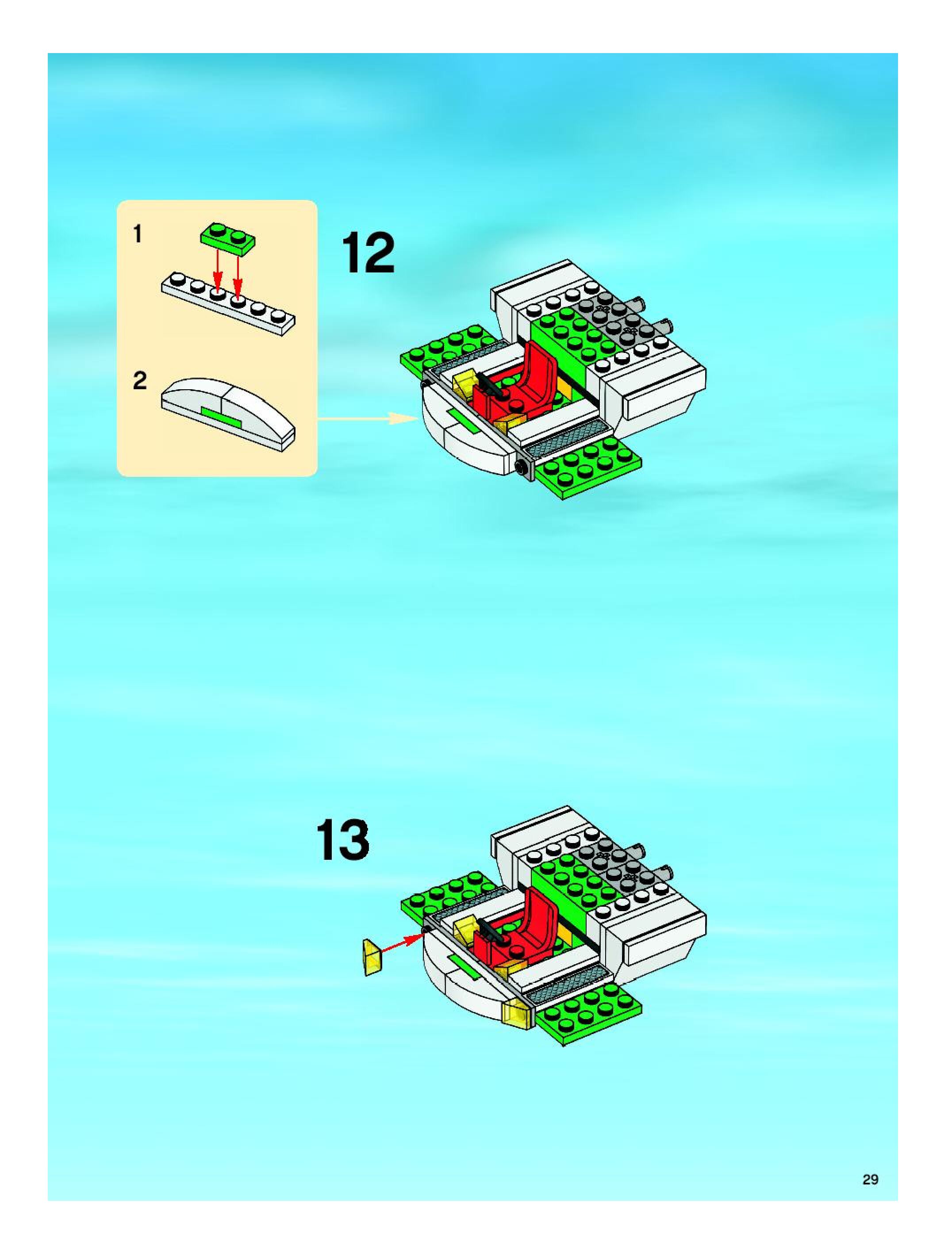 1

2

12

13

29