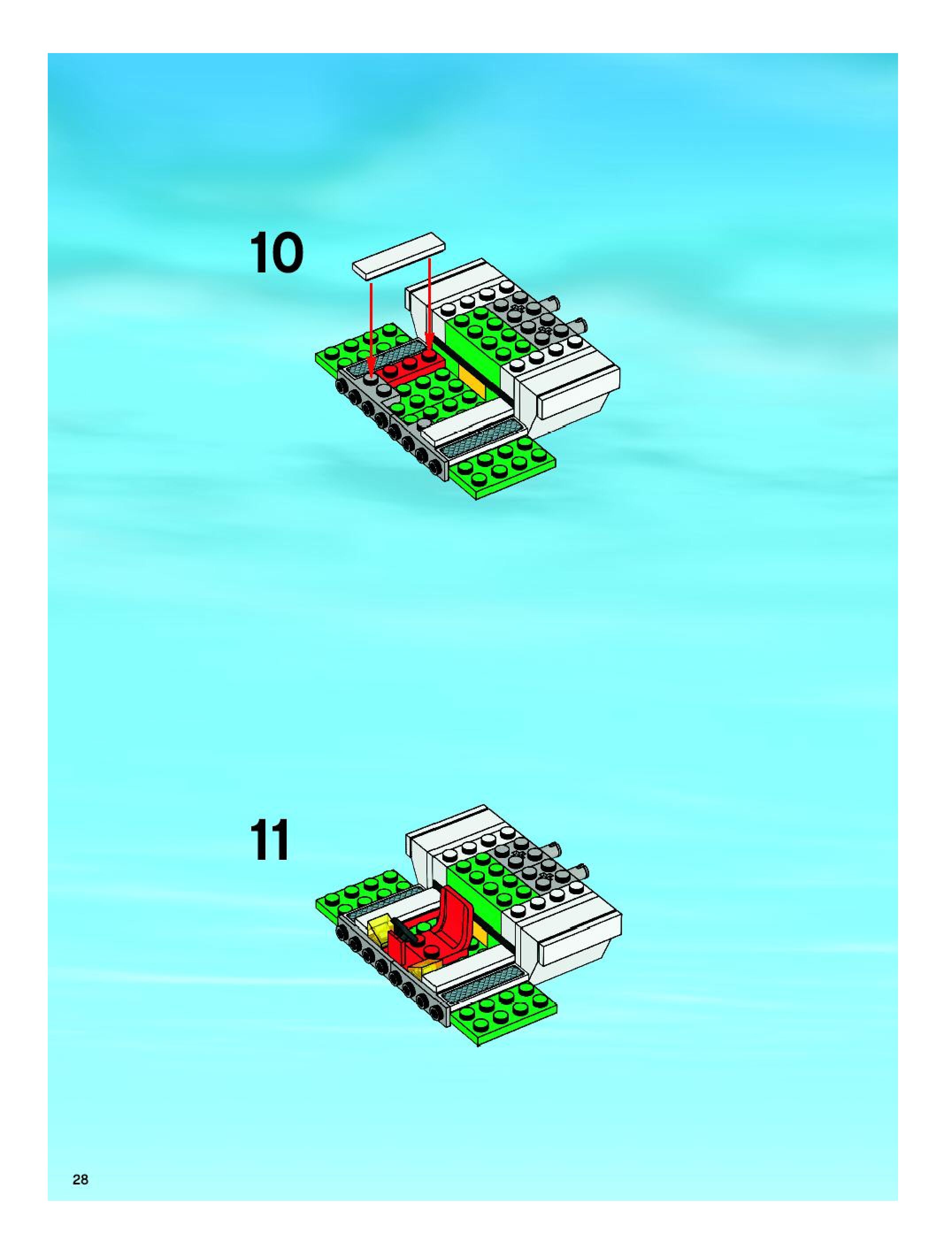 10

11

28