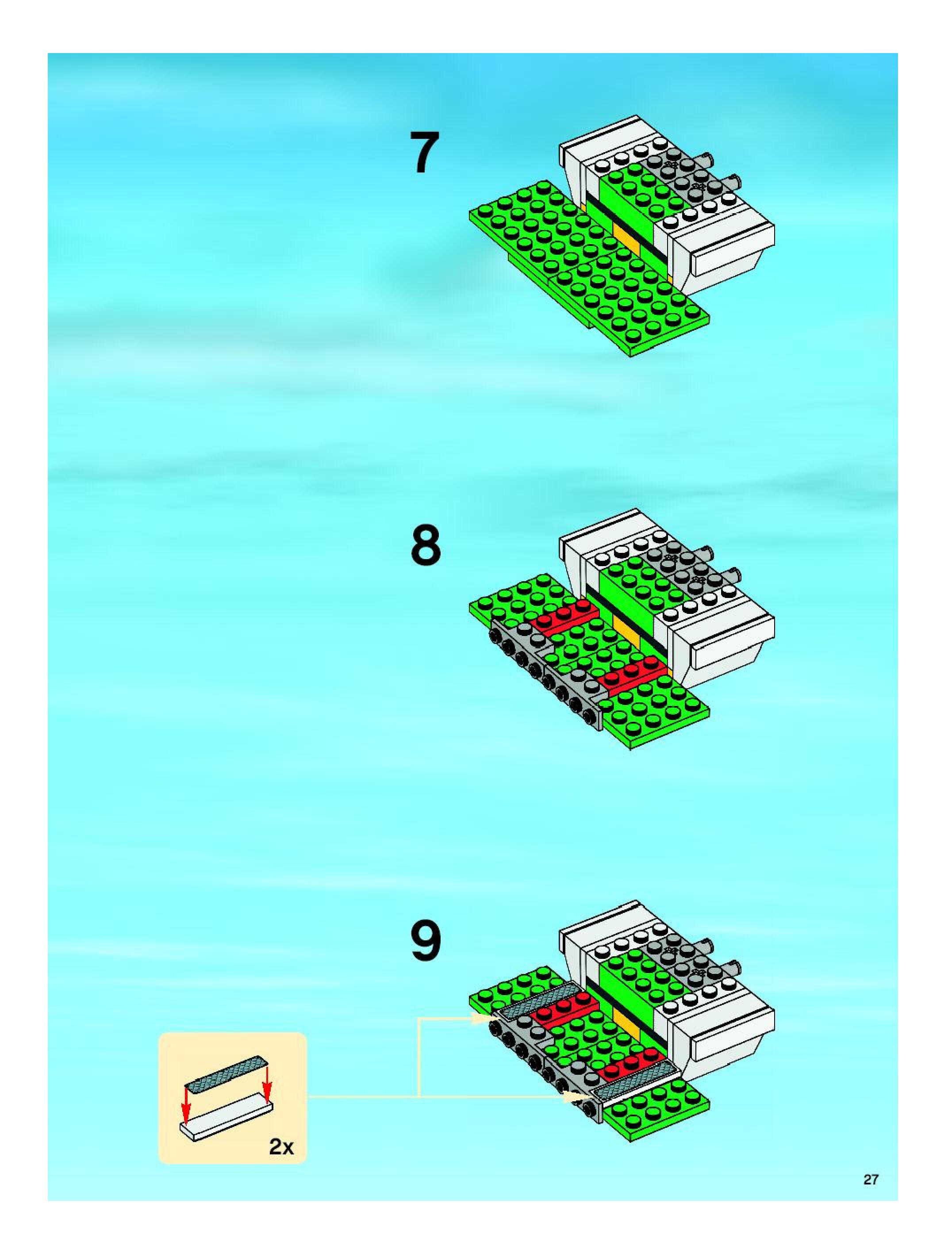 7

8

9

2x

27