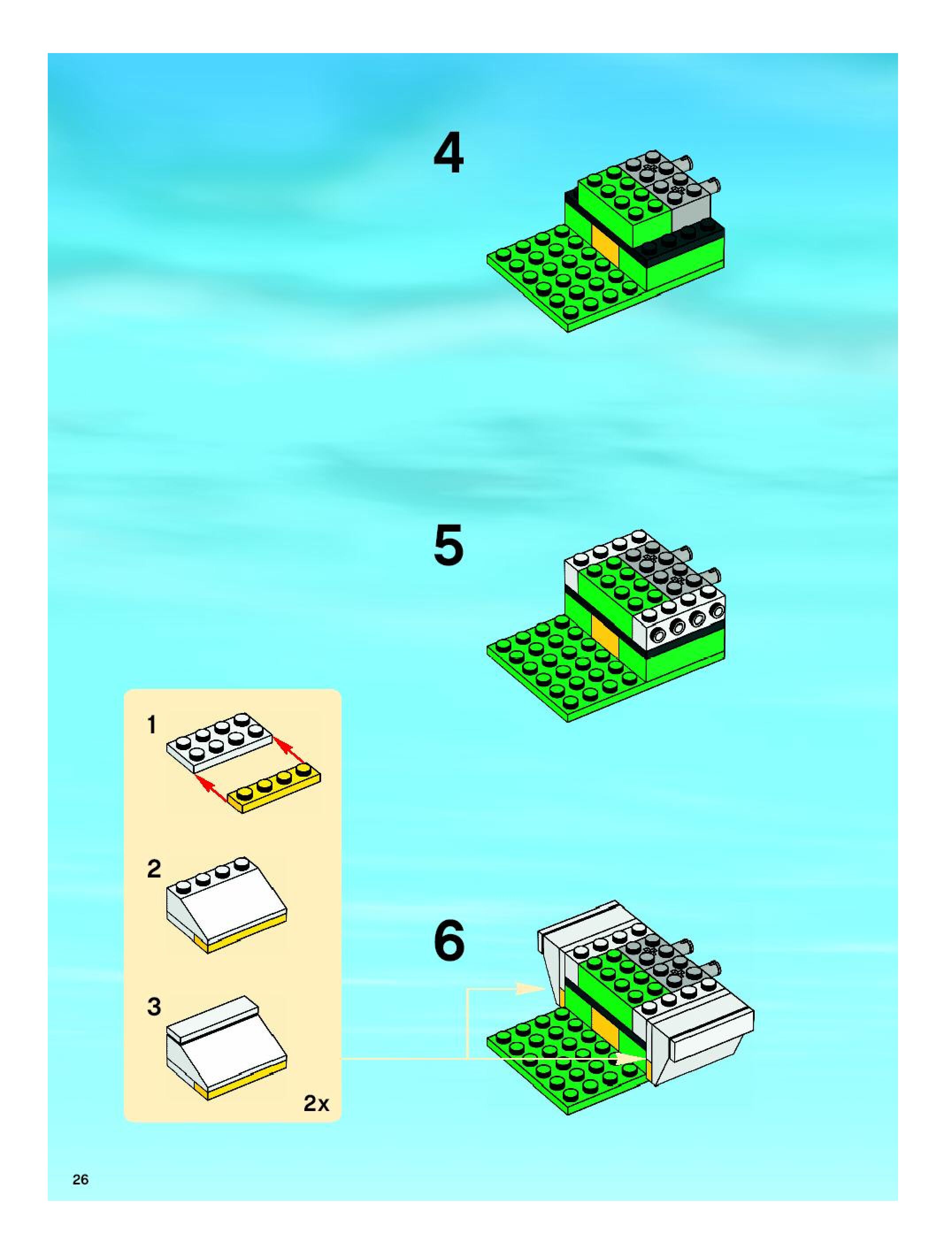 4

5

1

2

3

2x

6

26