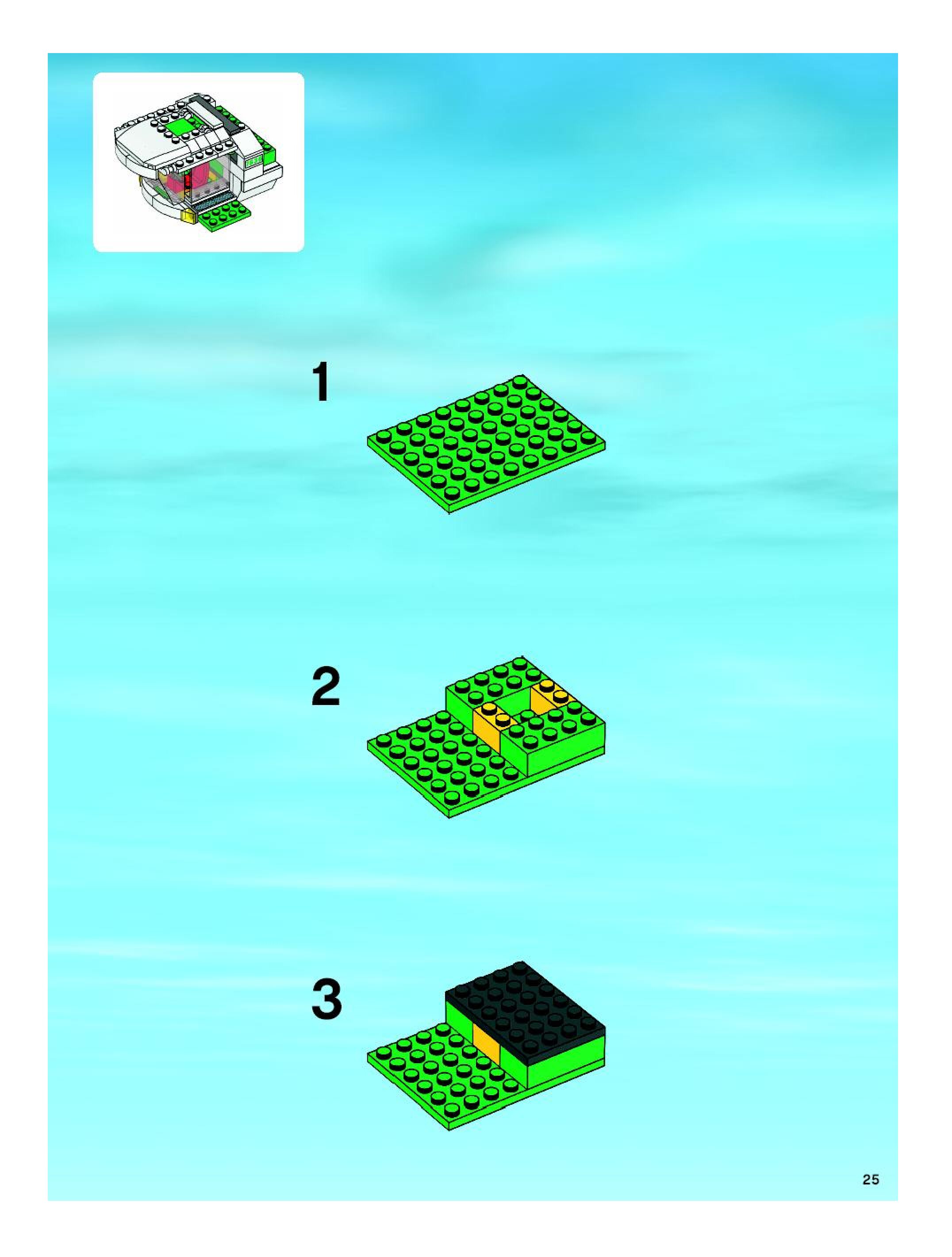 1

2

3

25