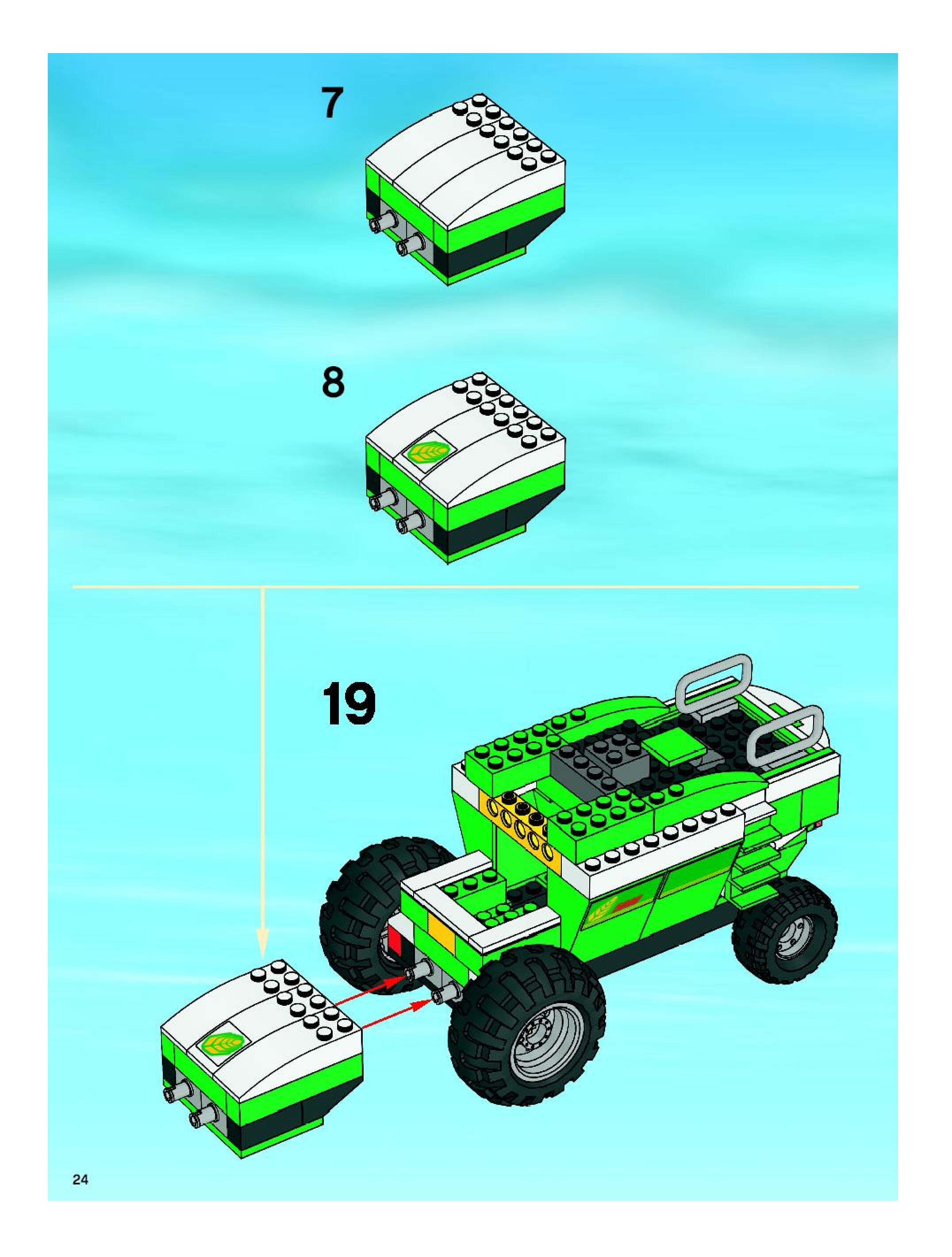 7

8

19

24