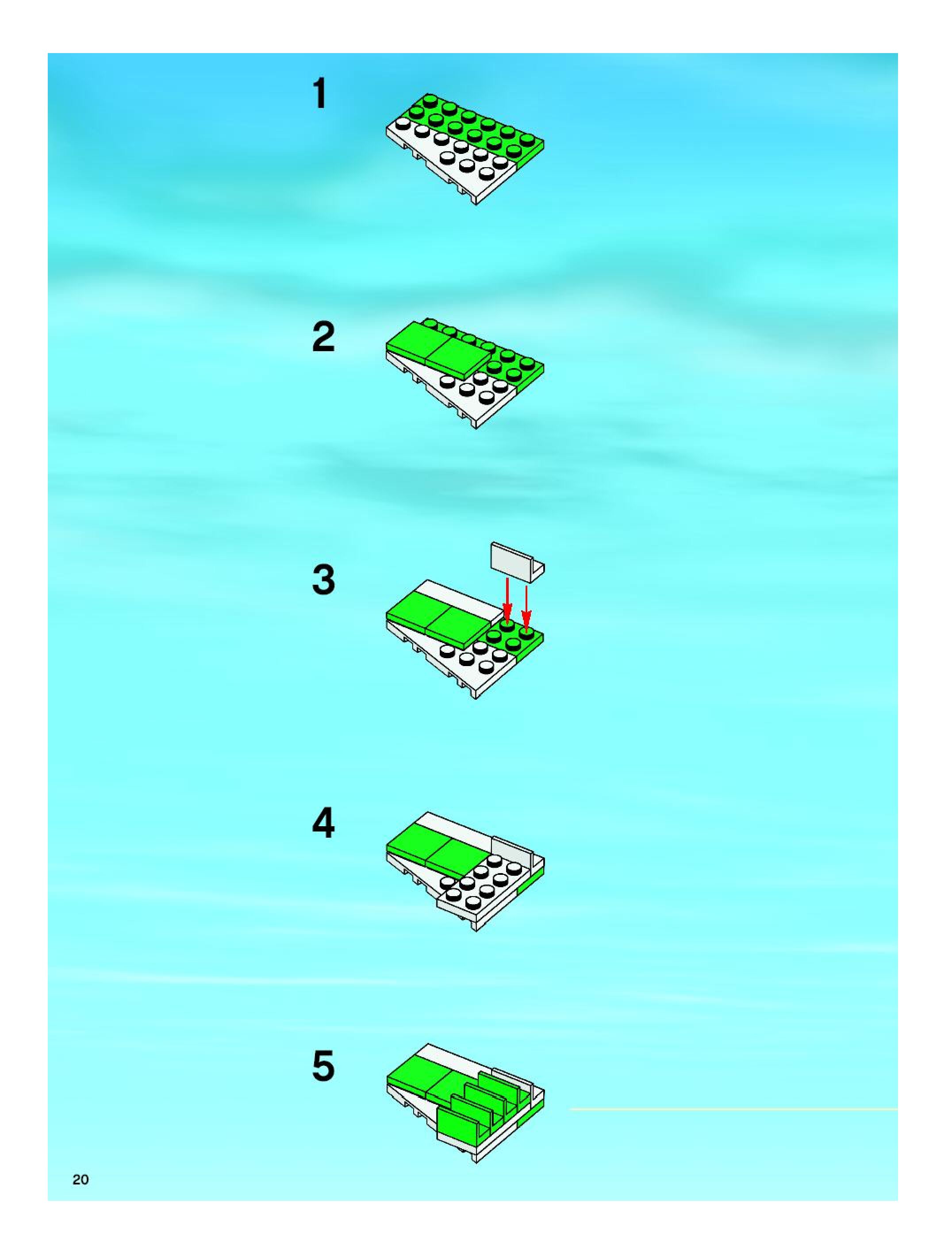 1

2

3

4

5

20