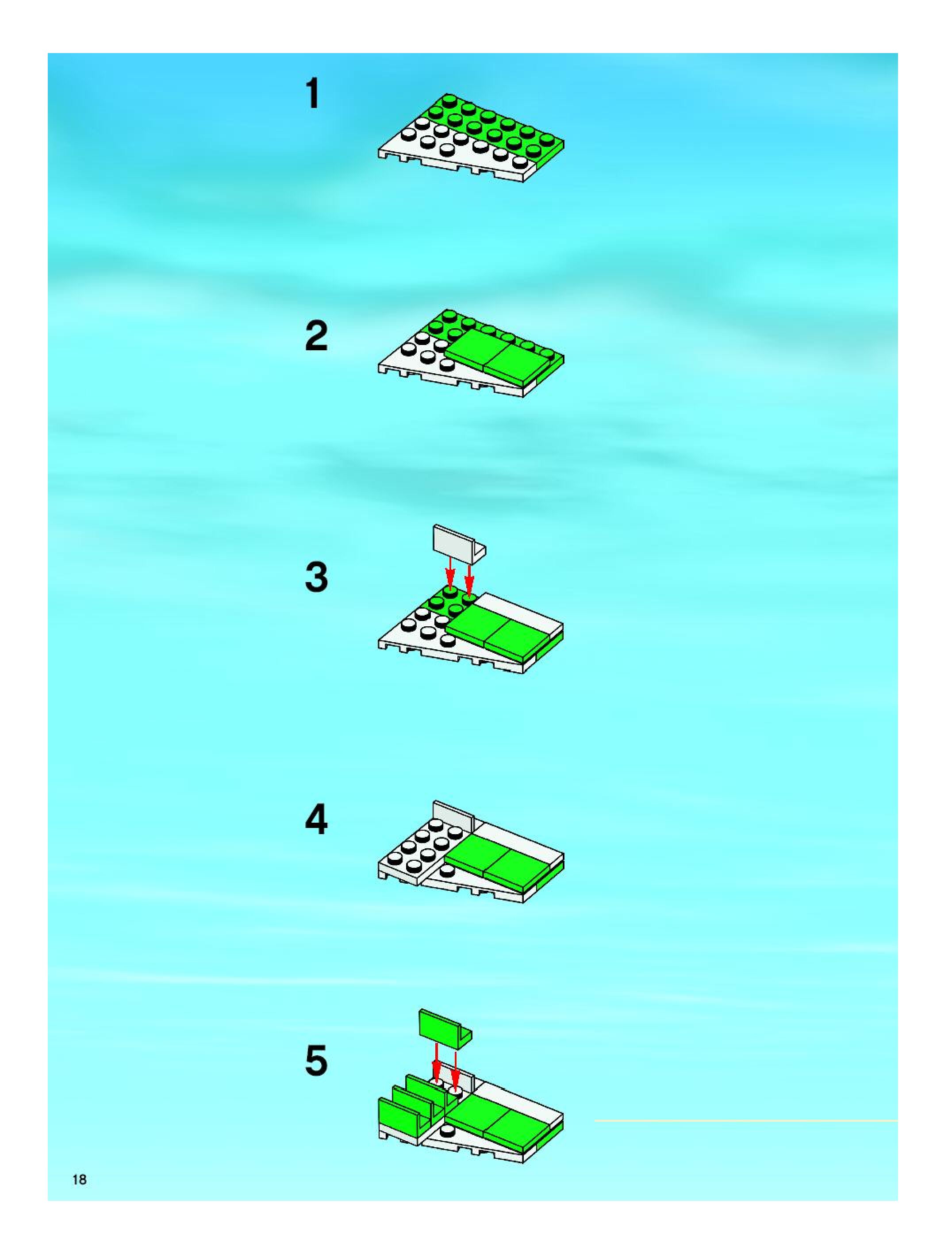 1

2

3

4

5

18