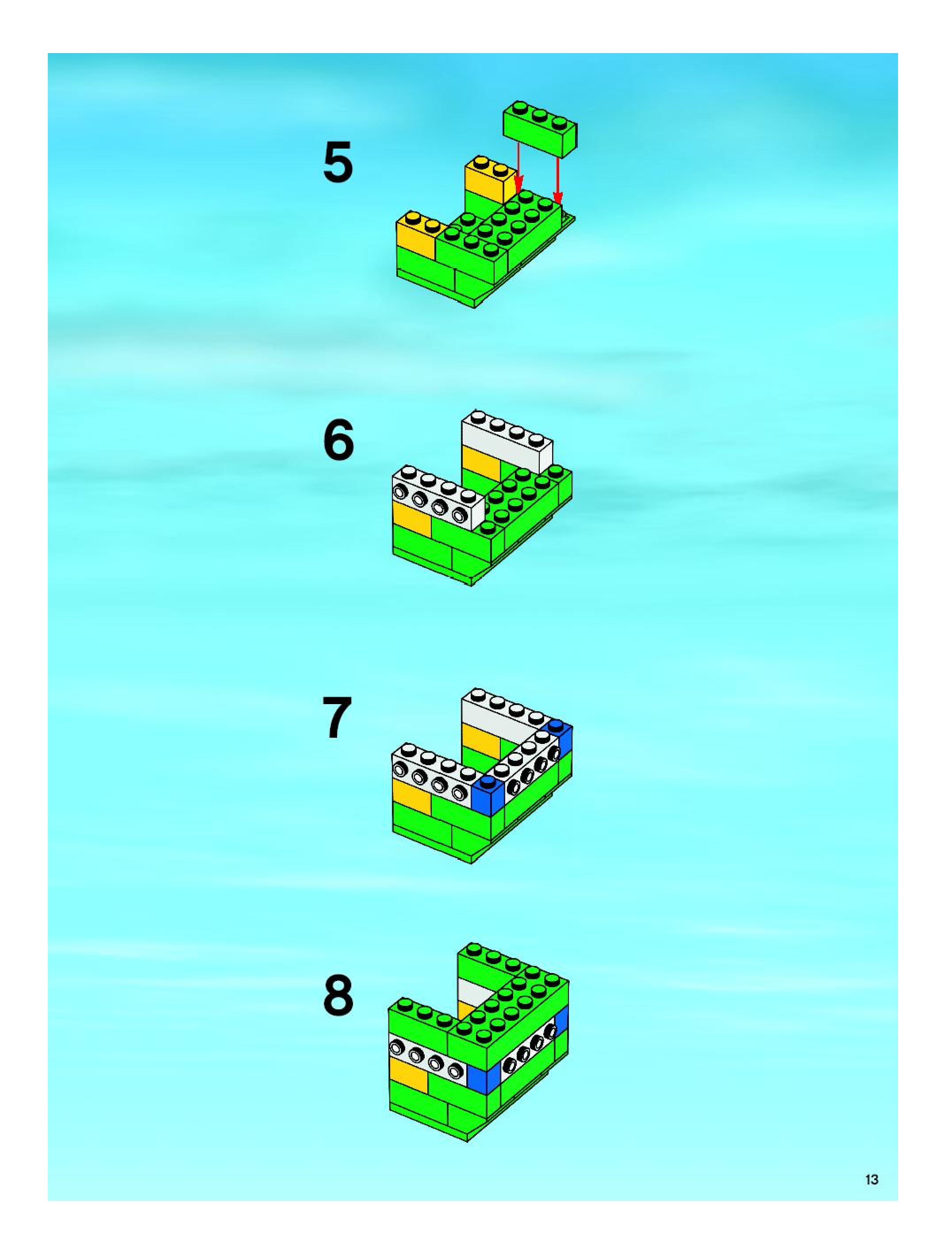 5

6

7

8

13