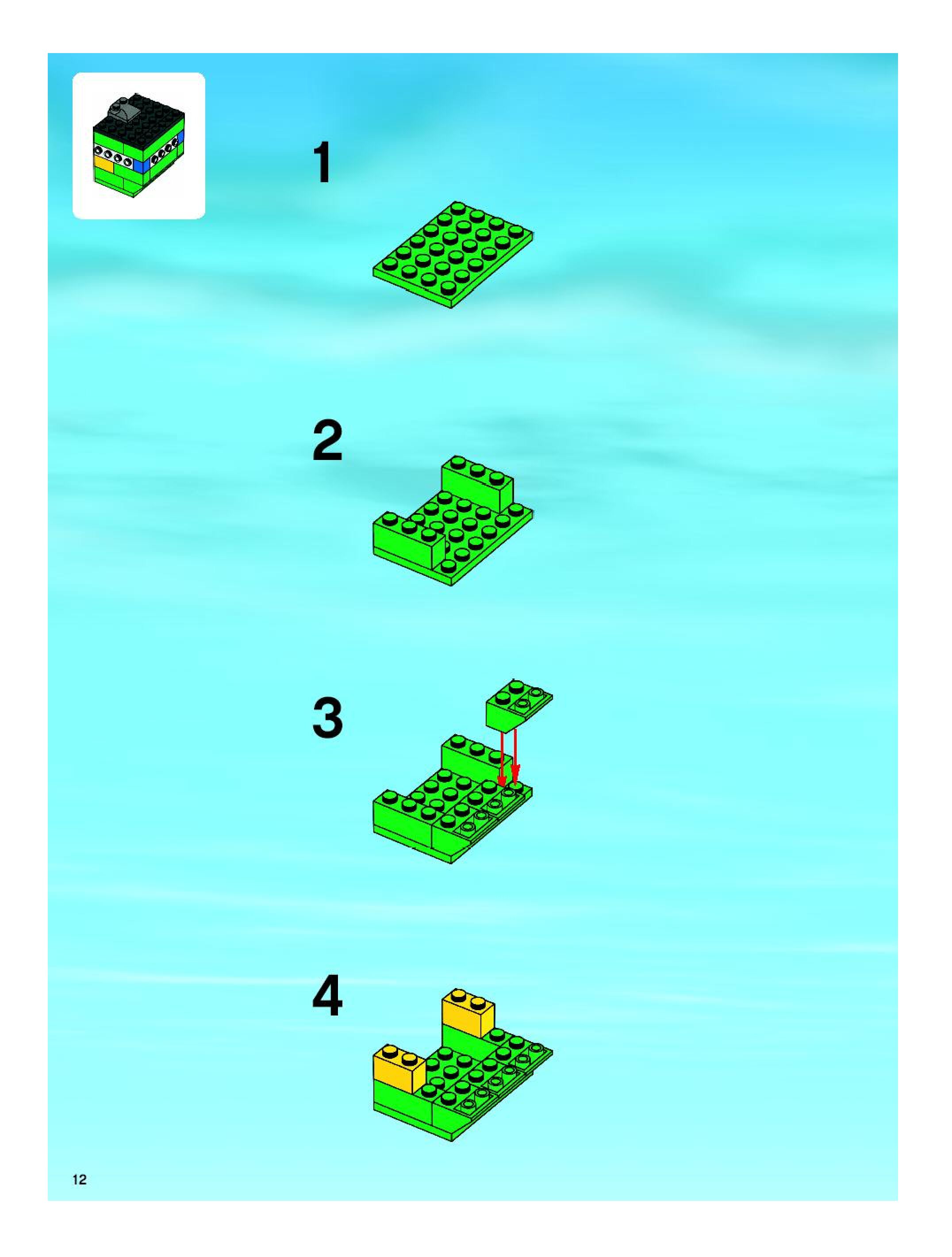 1

2

3

4

12