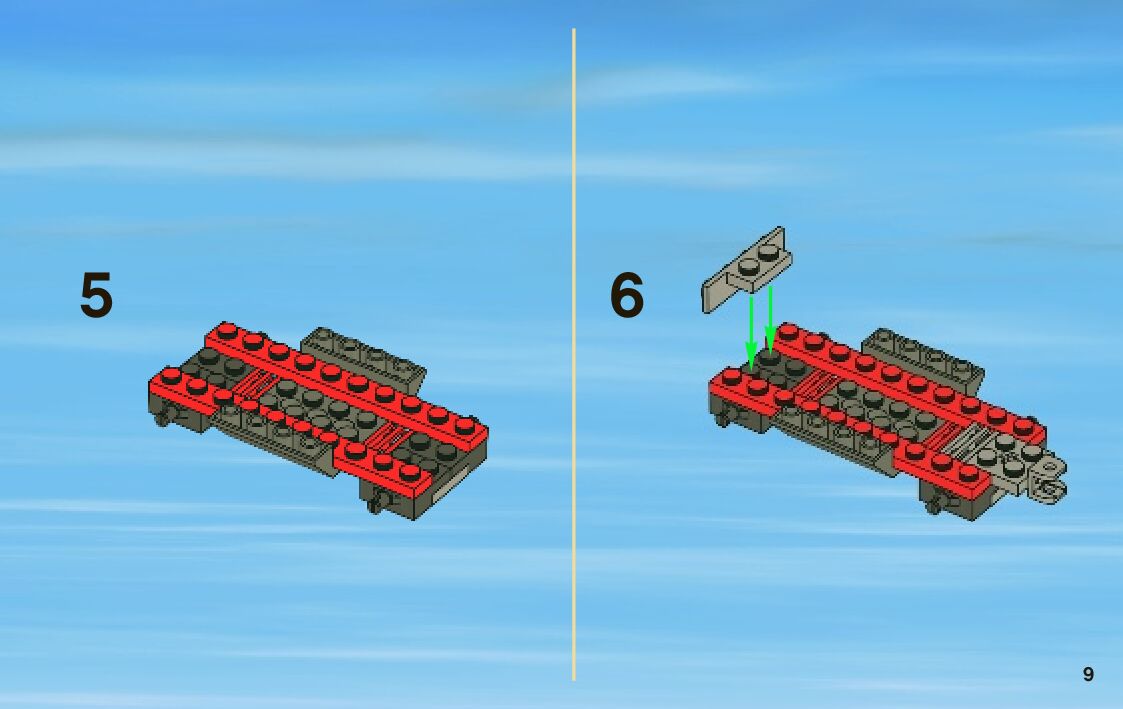 5

6

9