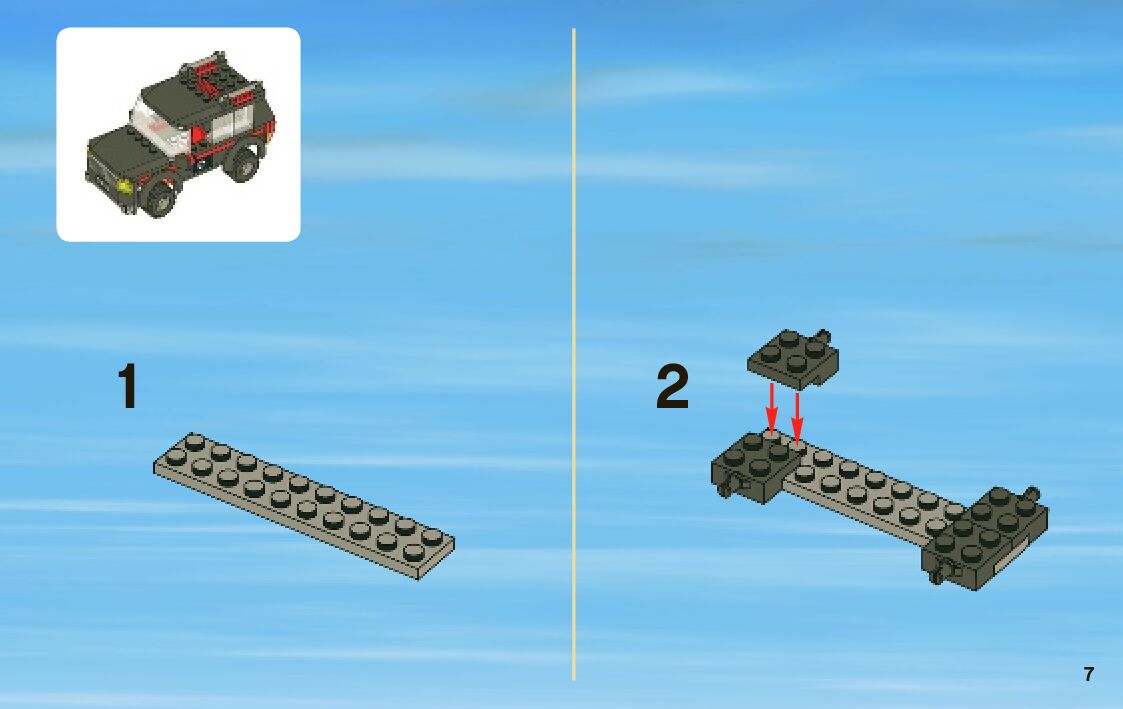 1

2

7