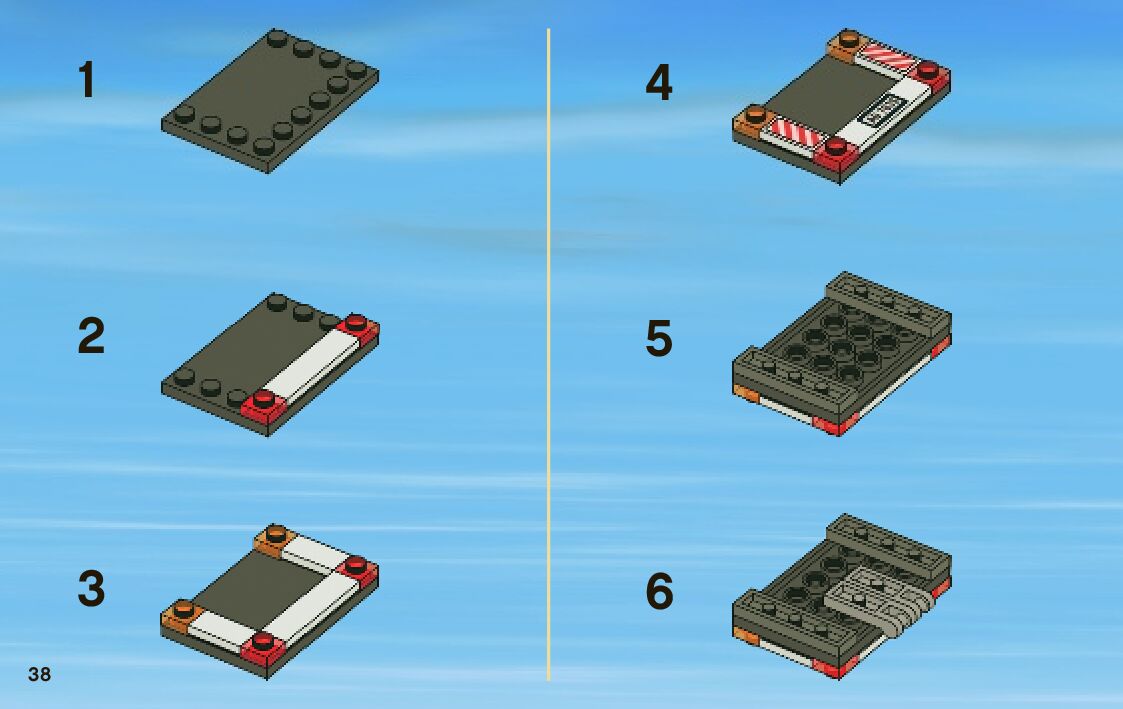 1

2

3

4

5

6

38