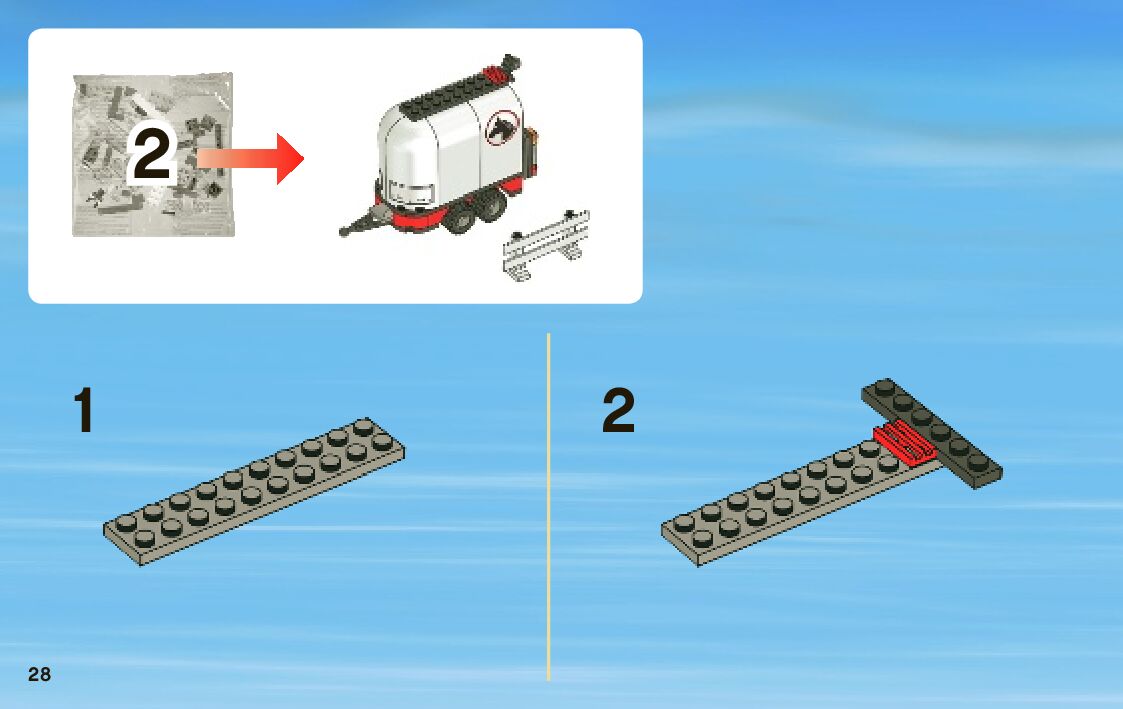 2

1

2

28