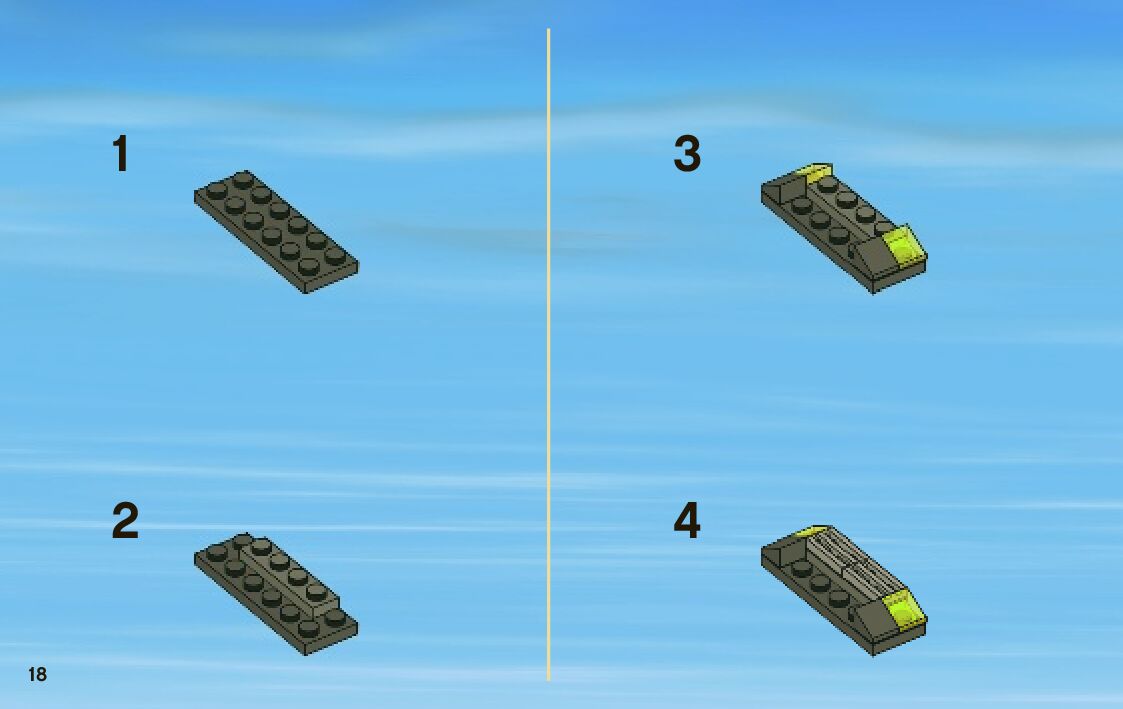 1

2

3

4

18