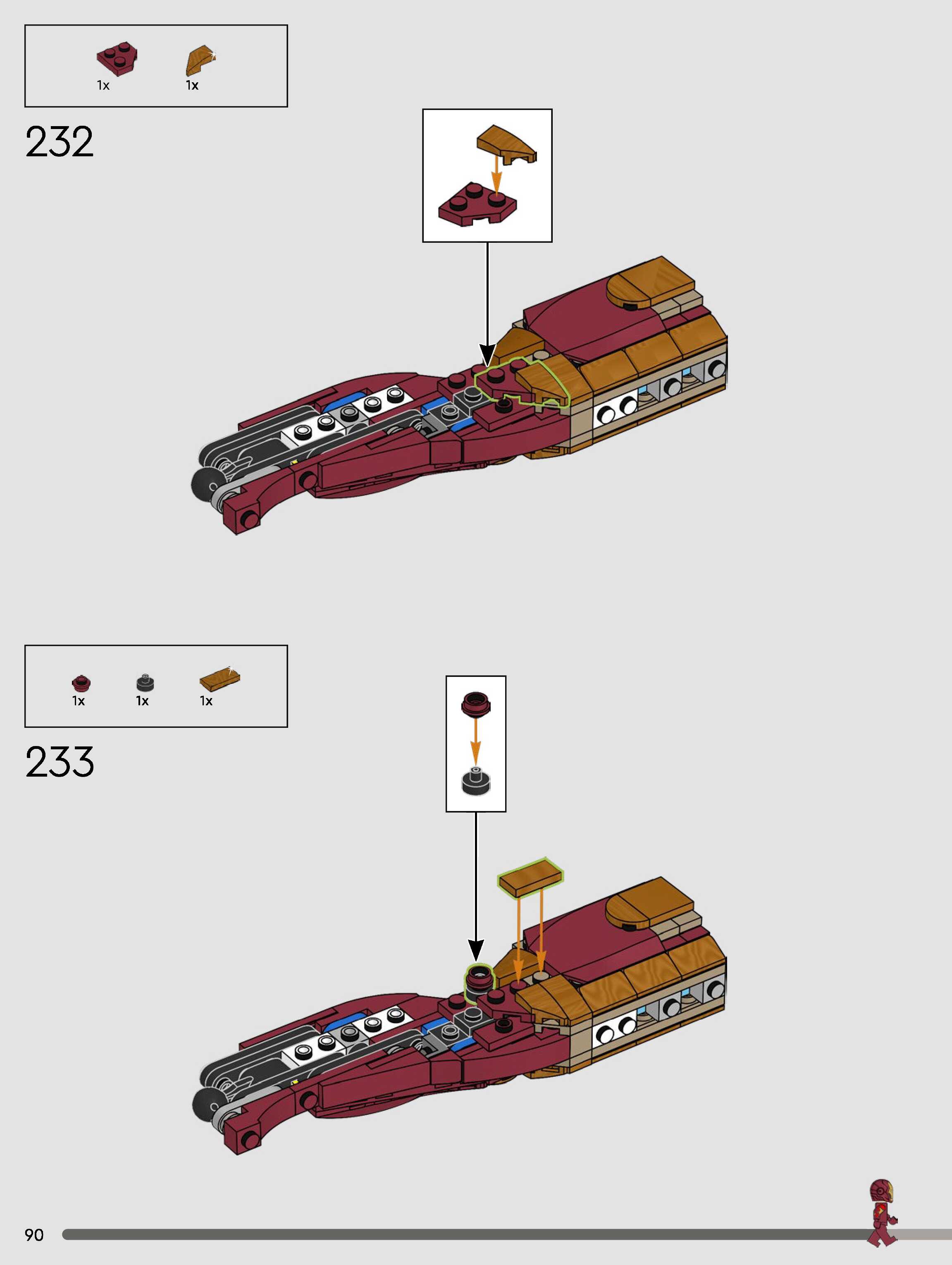 1x 1x

232

1x 1x 1x

233

90