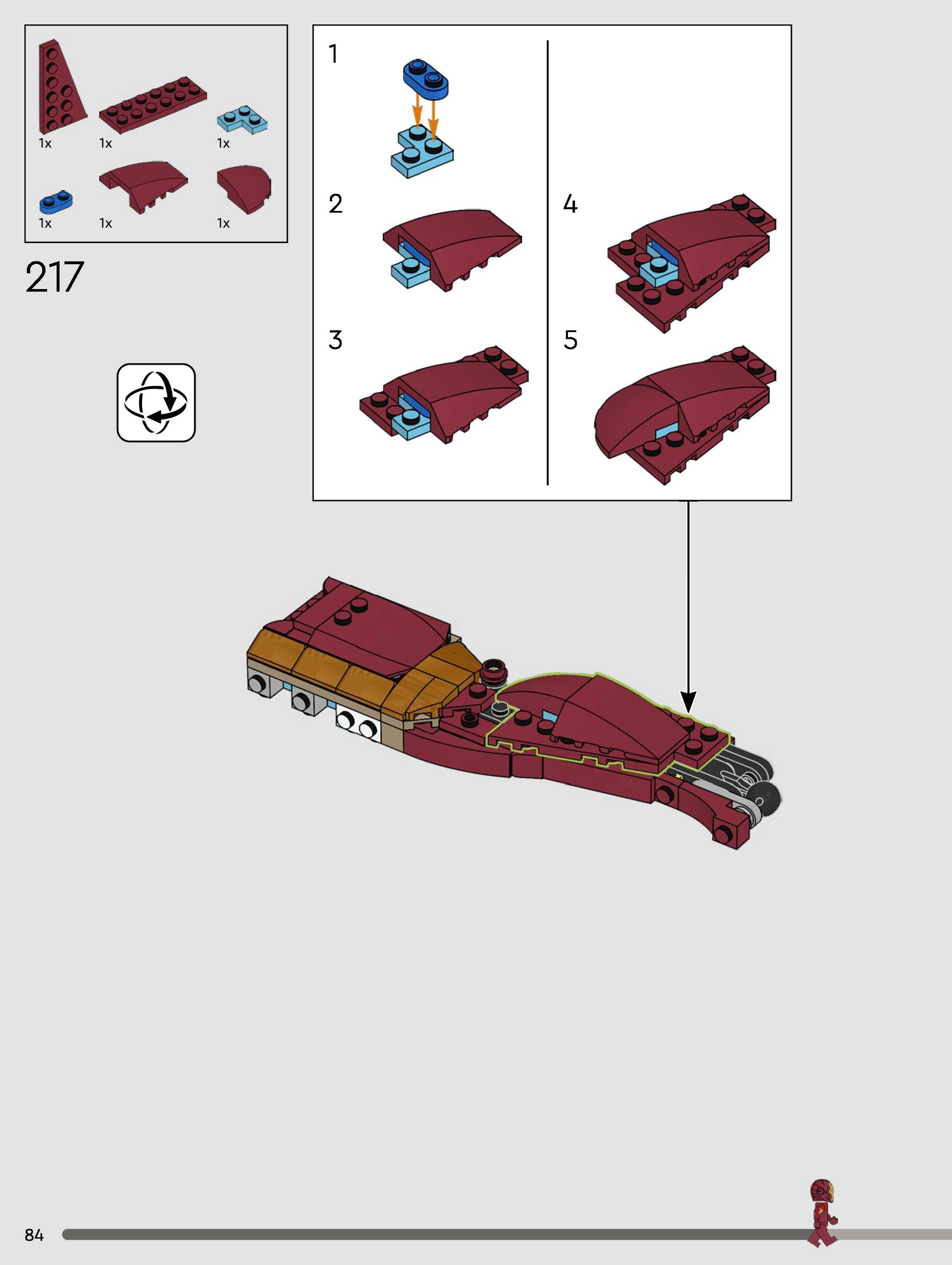 1x
1x
1x
1x
1x
1x

217

1
2
3
4
5

84