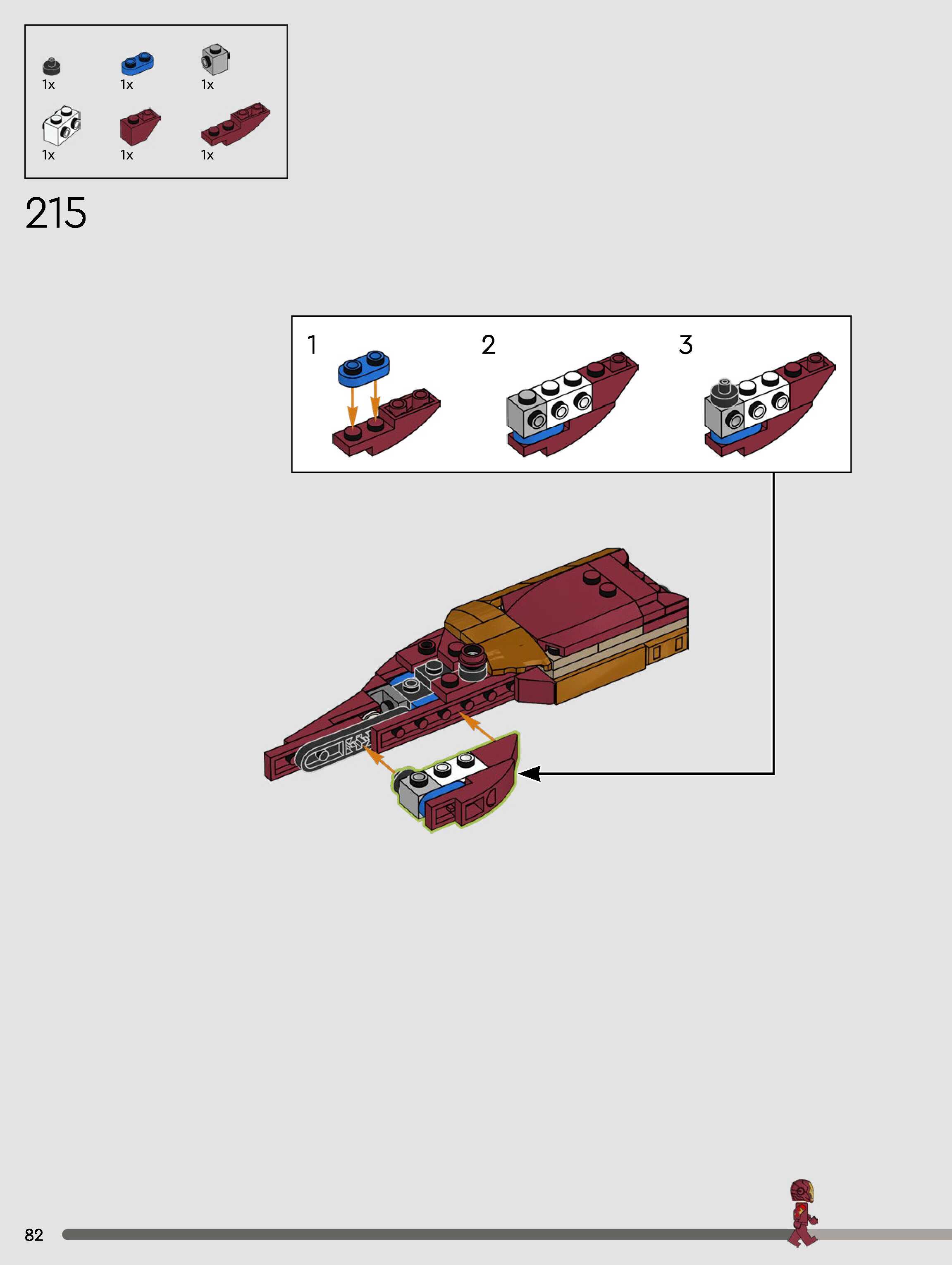 1x 1x 1x
1x 1x 1x

215

1 2 3

82