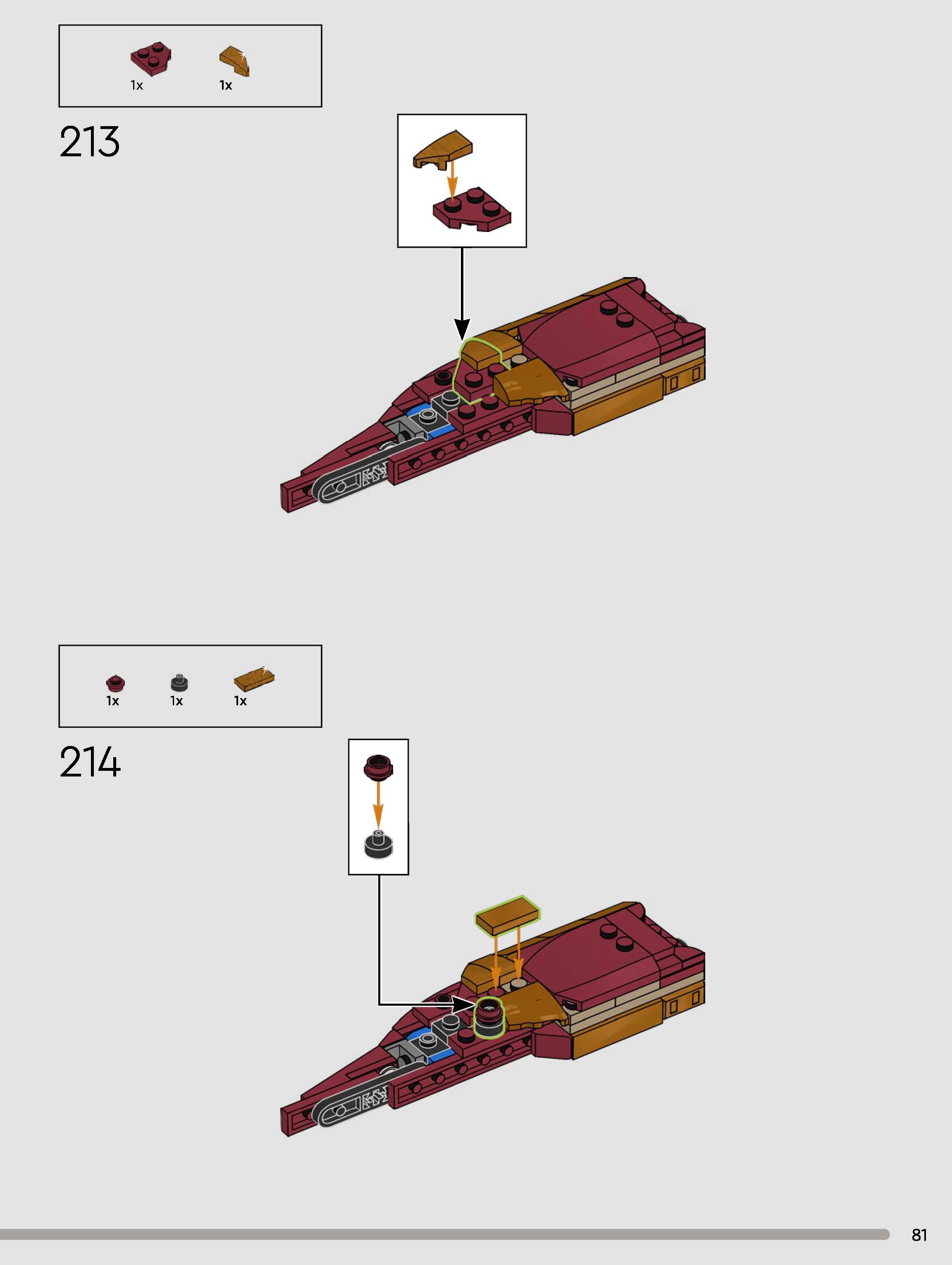 1x 1x

213

1x 1x 1x

214

81