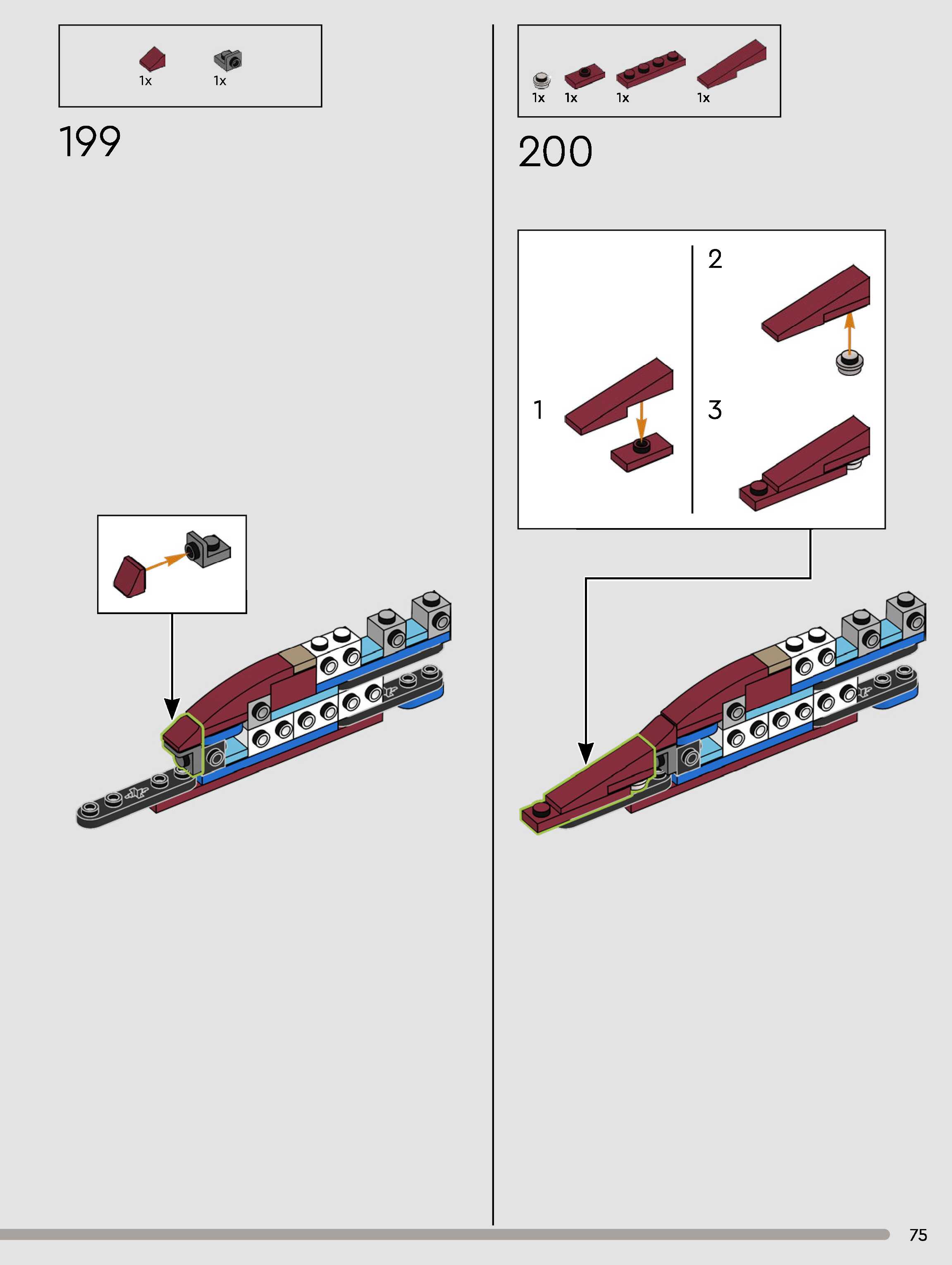 1x 1x

199

1x 1x 1x 1x

200

1

2

3

75