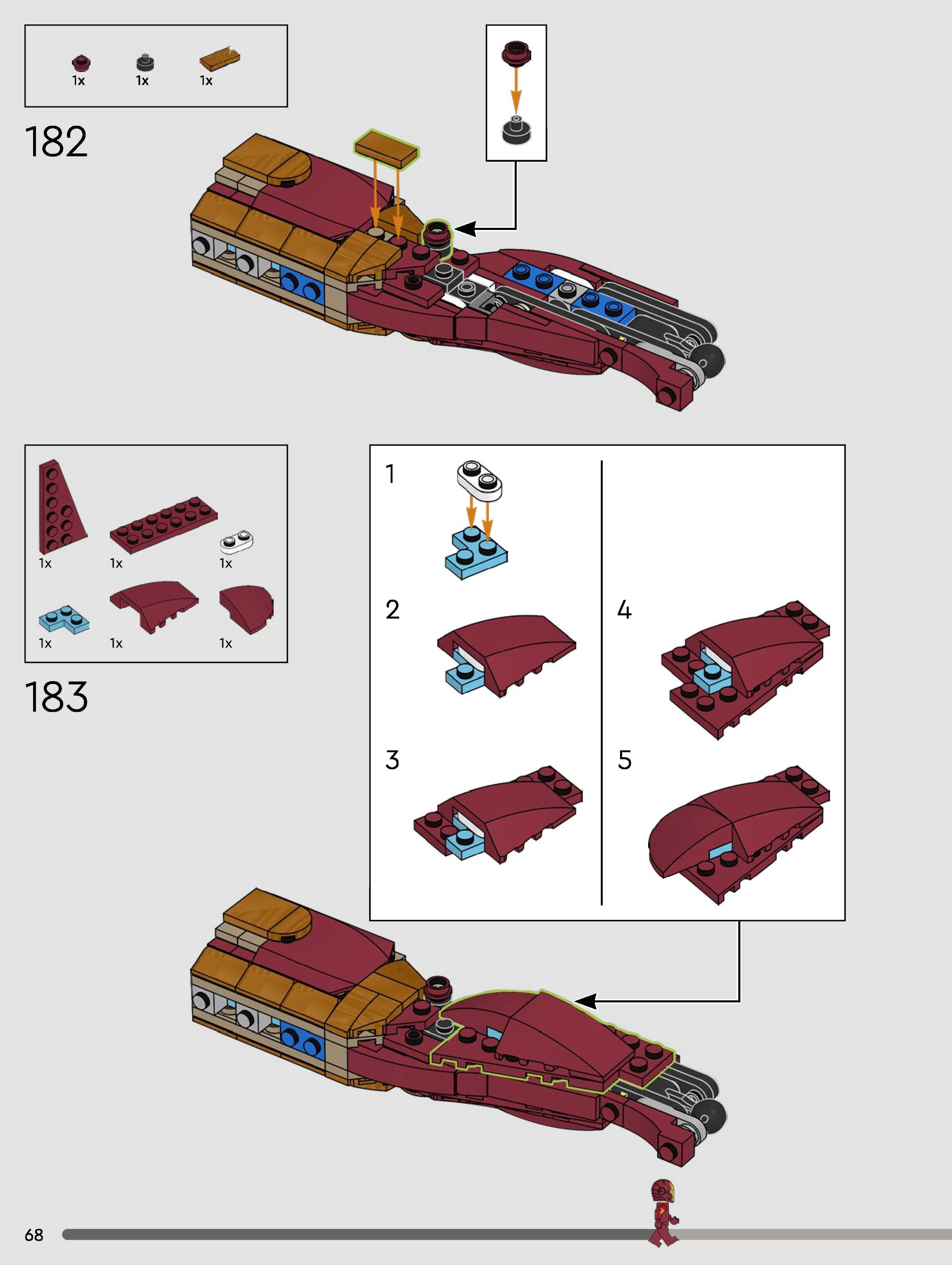 1x 1x 1x

182

1x 1x 1x
1x 1x 1x

183

1

2

3

4

5

68