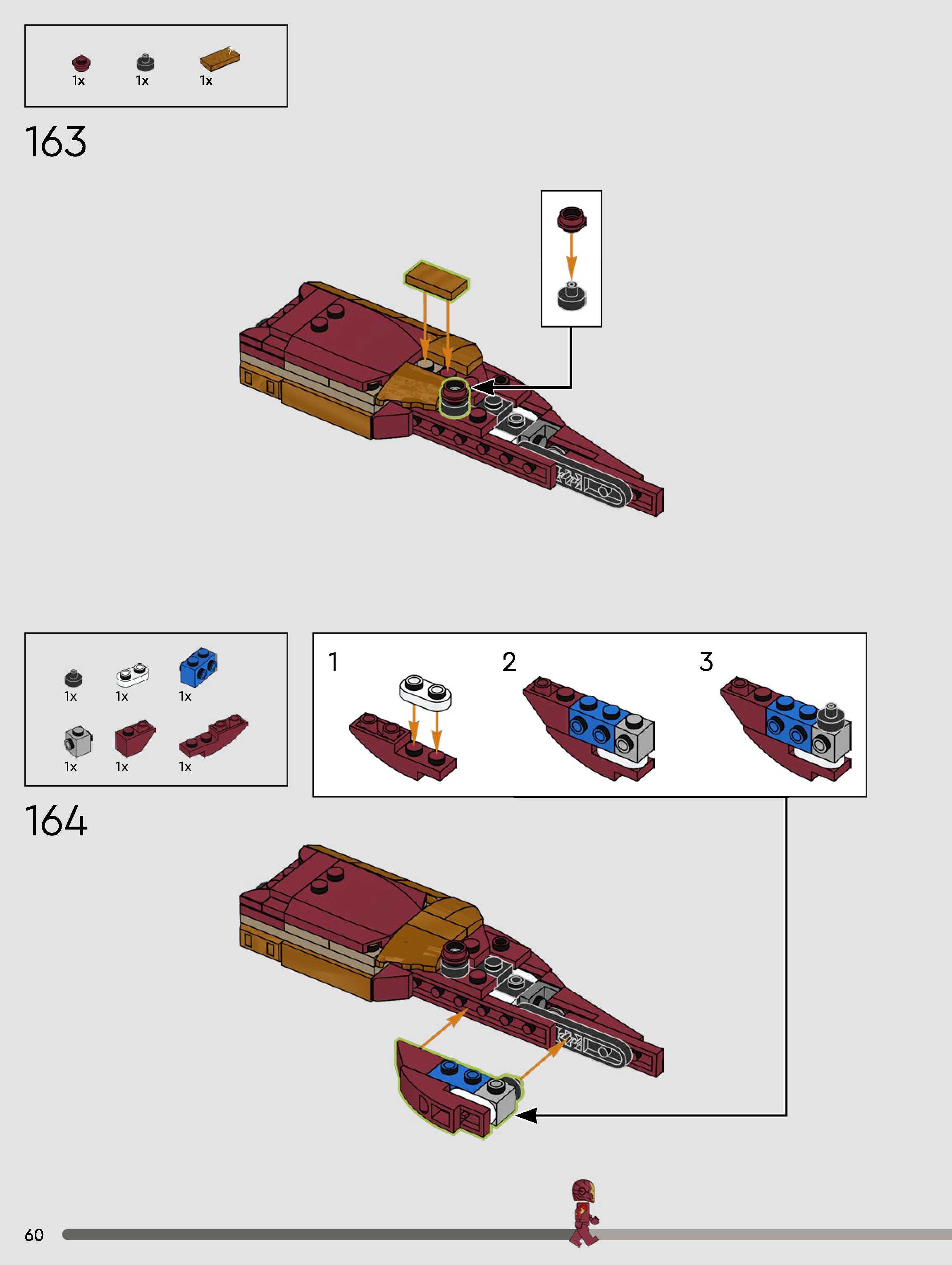 1x 1x 1x

163

1x 1x 1x
1x 1x 1x

1

2

3

164

60