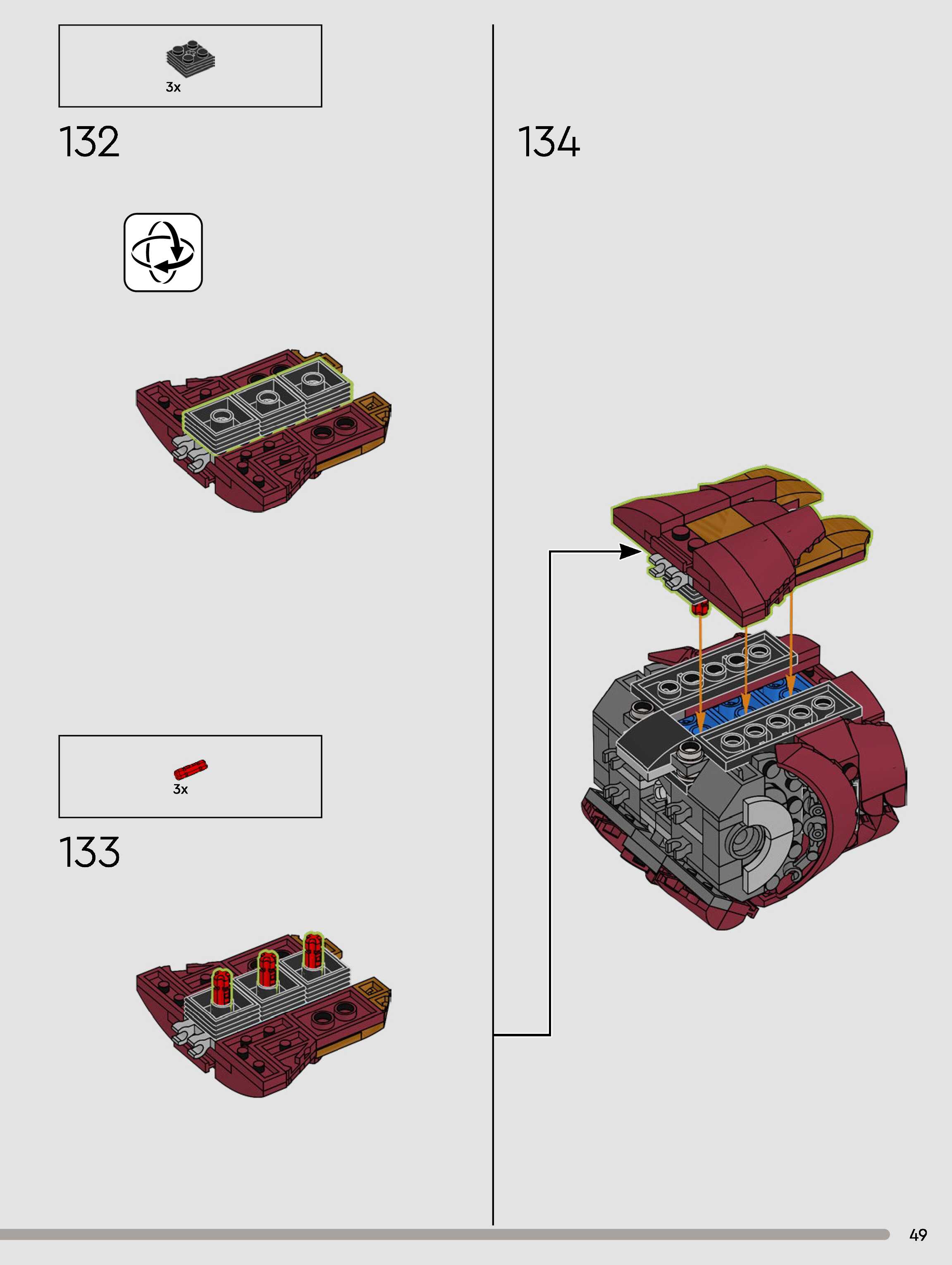 3x

132

3x

133

134

49