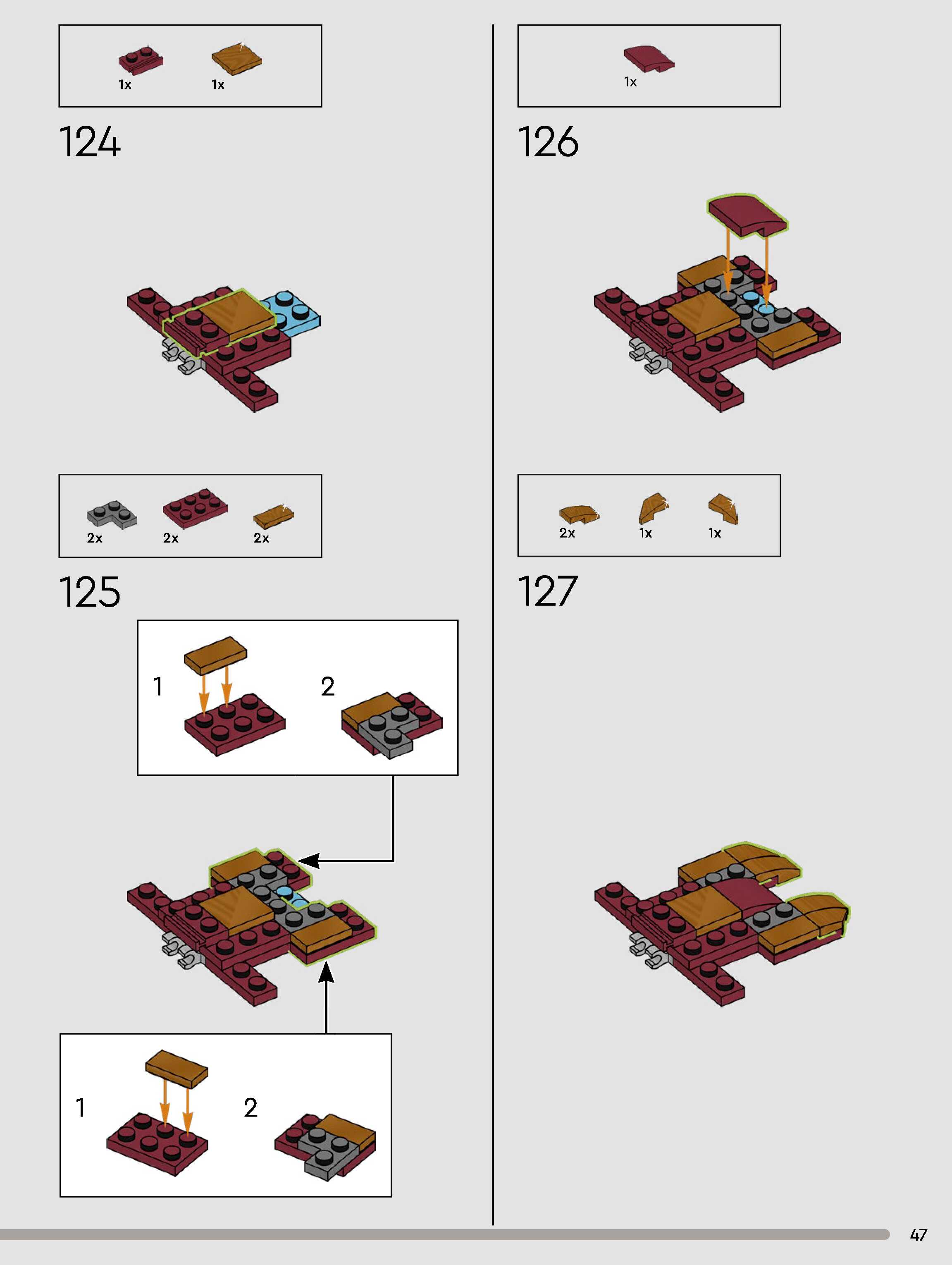 1x 1x

124

2x 2x 2x

125

1 2

1 2

1x

126

2x 1x 1x

127

47