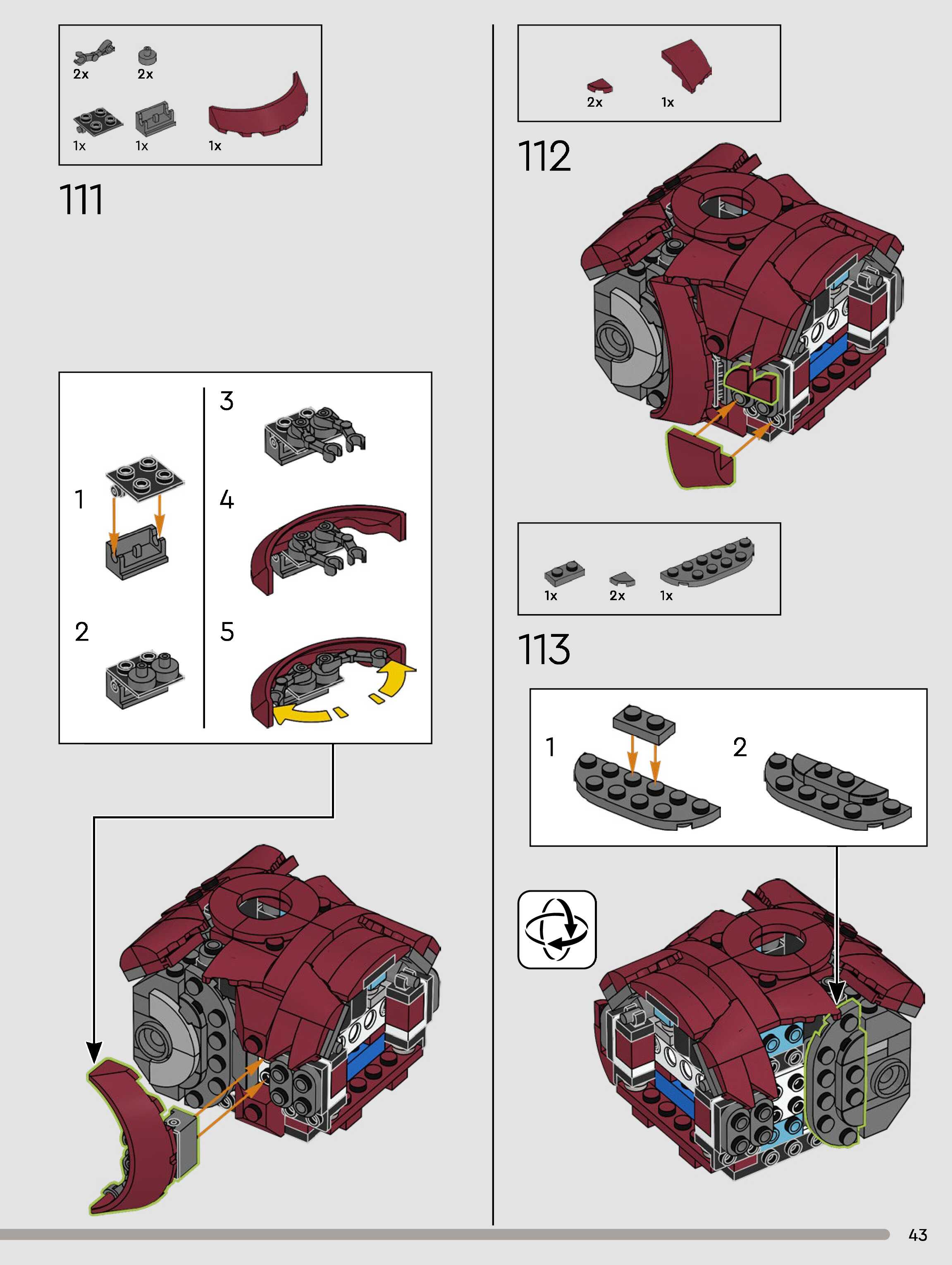 2x 2x
1x 1x 1x

111

1
2
3
4
5

2x 1x

112

1x 2x 1x

113

1
2

43