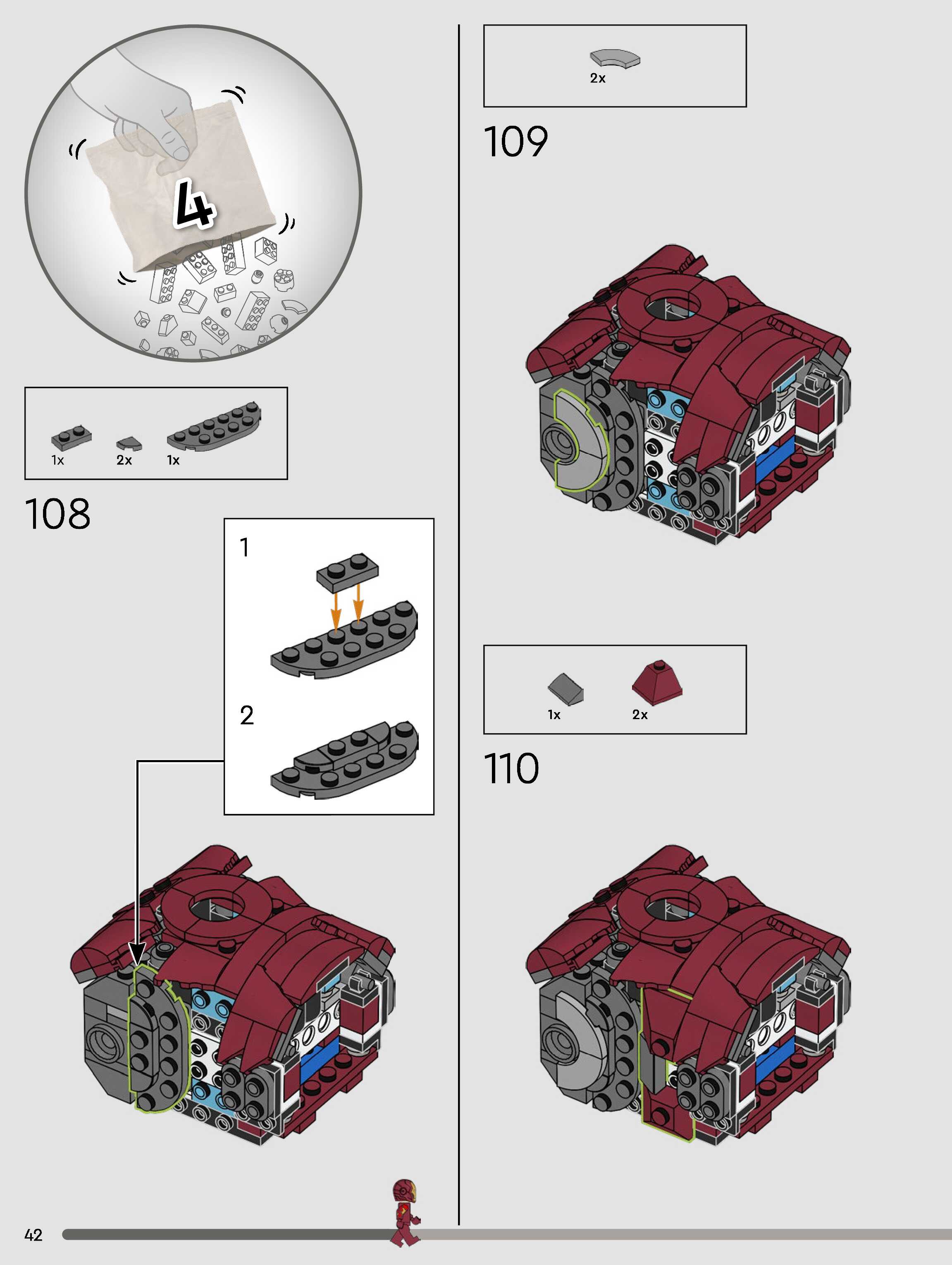 4

1x 2x 1x

108

1

2

2x

109

1x 2x

110

42