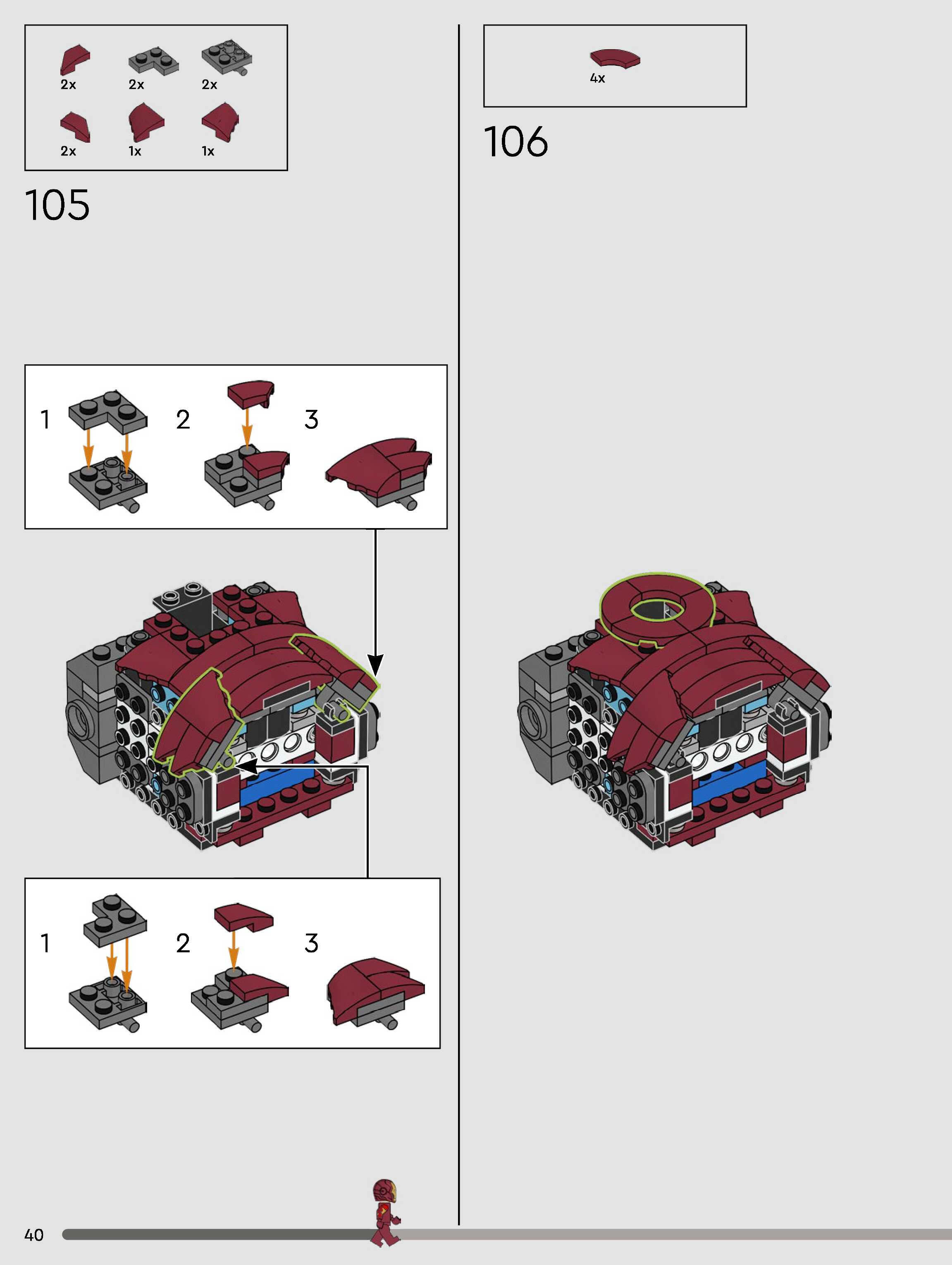 2x 2x 2x
2x 1x 1x

105

1 2 3

1 2 3

4x

106

40