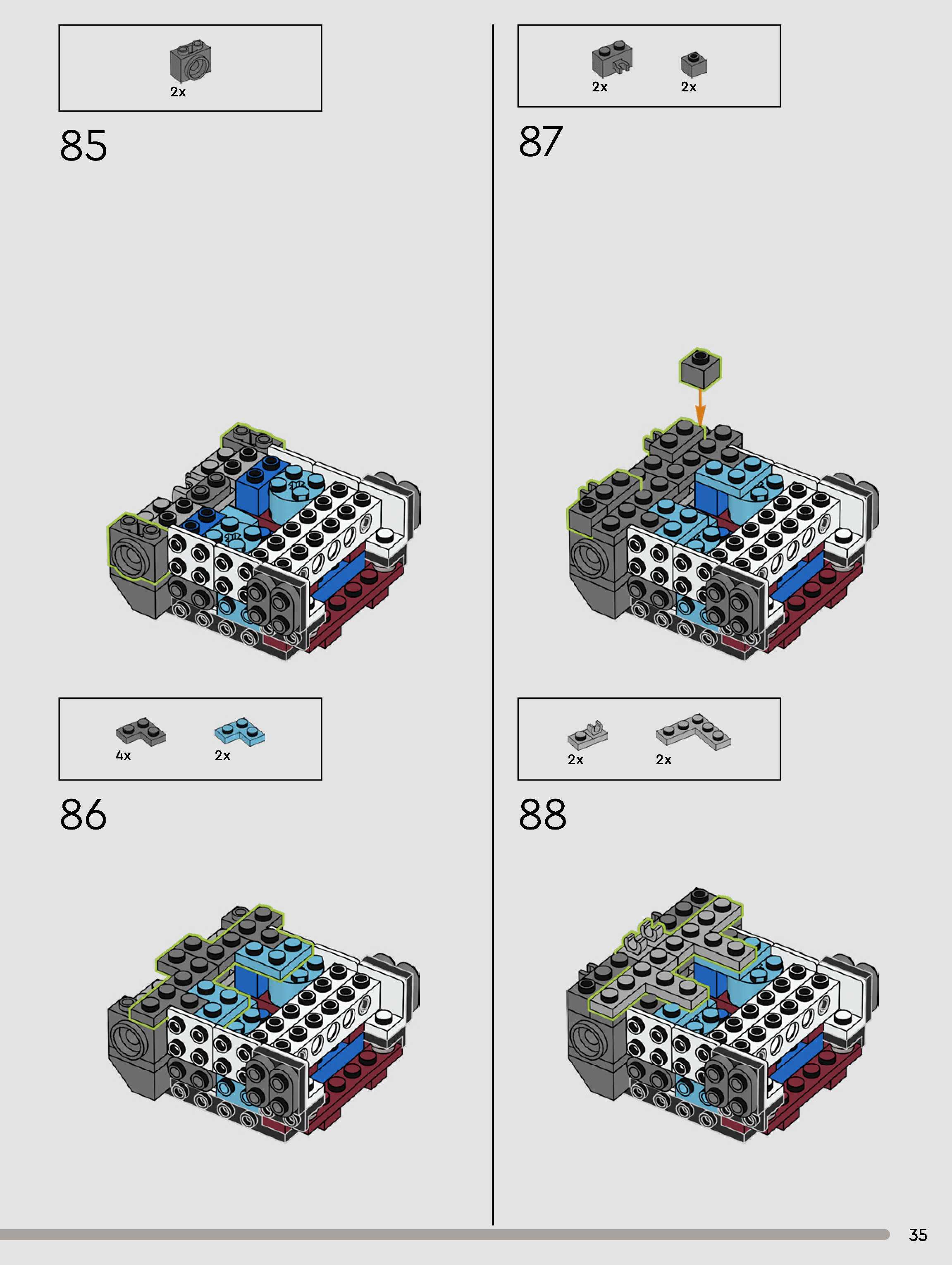 2x

85

4x 2x

86

2x 2x

87

2x 2x

88

35