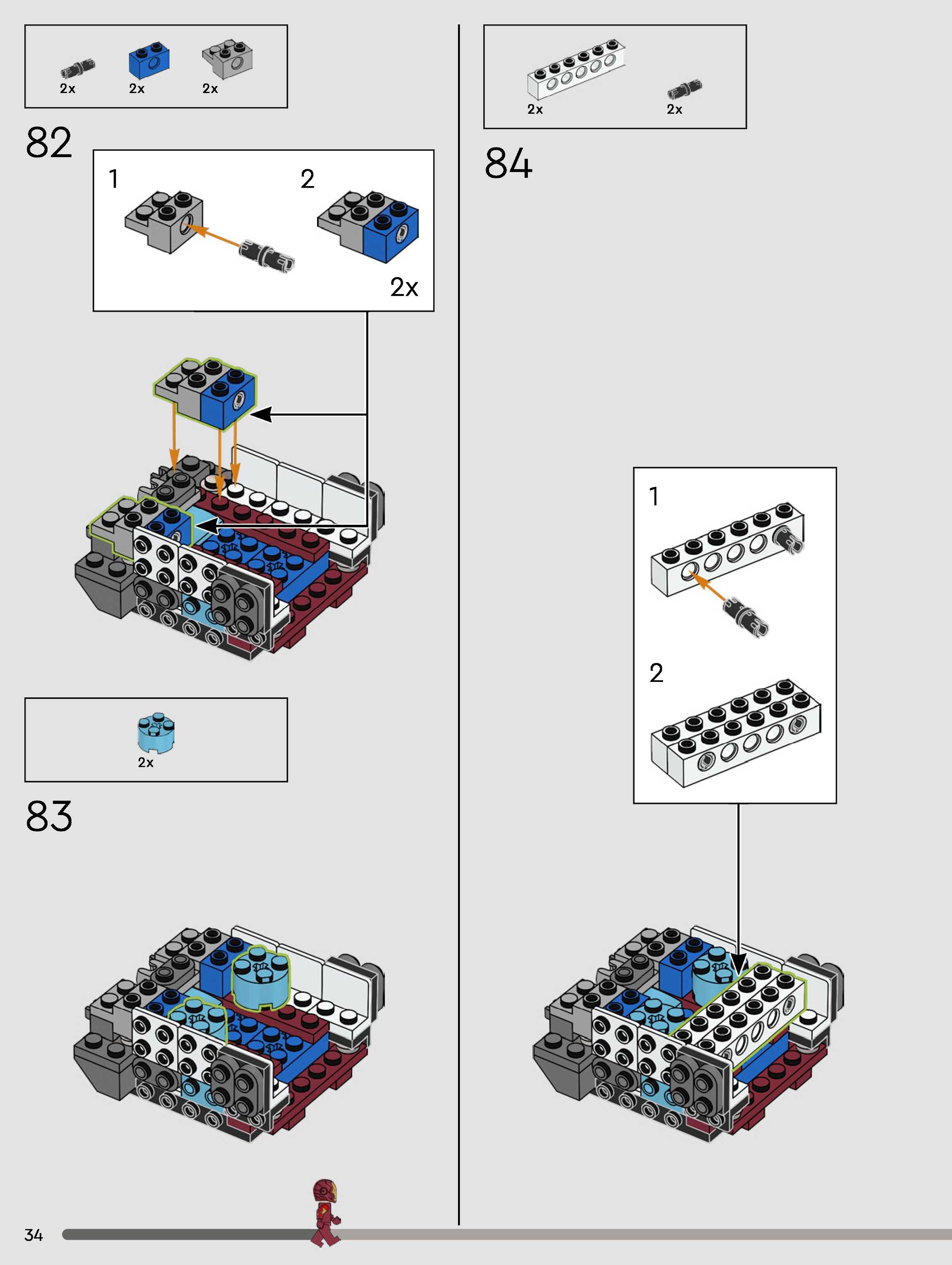 2x 2x 2x

82

1

2

2x

2x

83

2x 2x

84

1

2

34